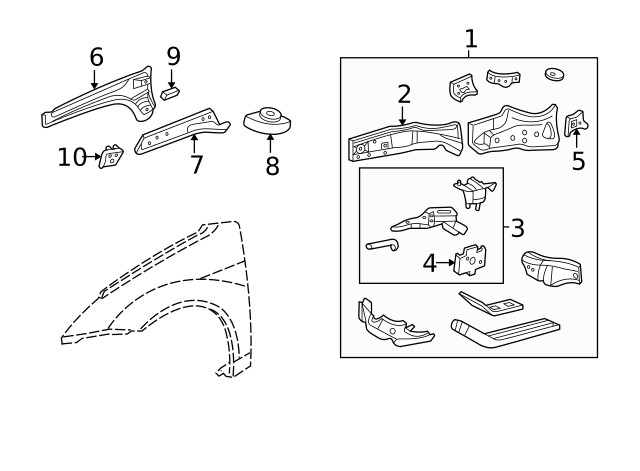 6
9
10
7
8
1
2
5
3
4