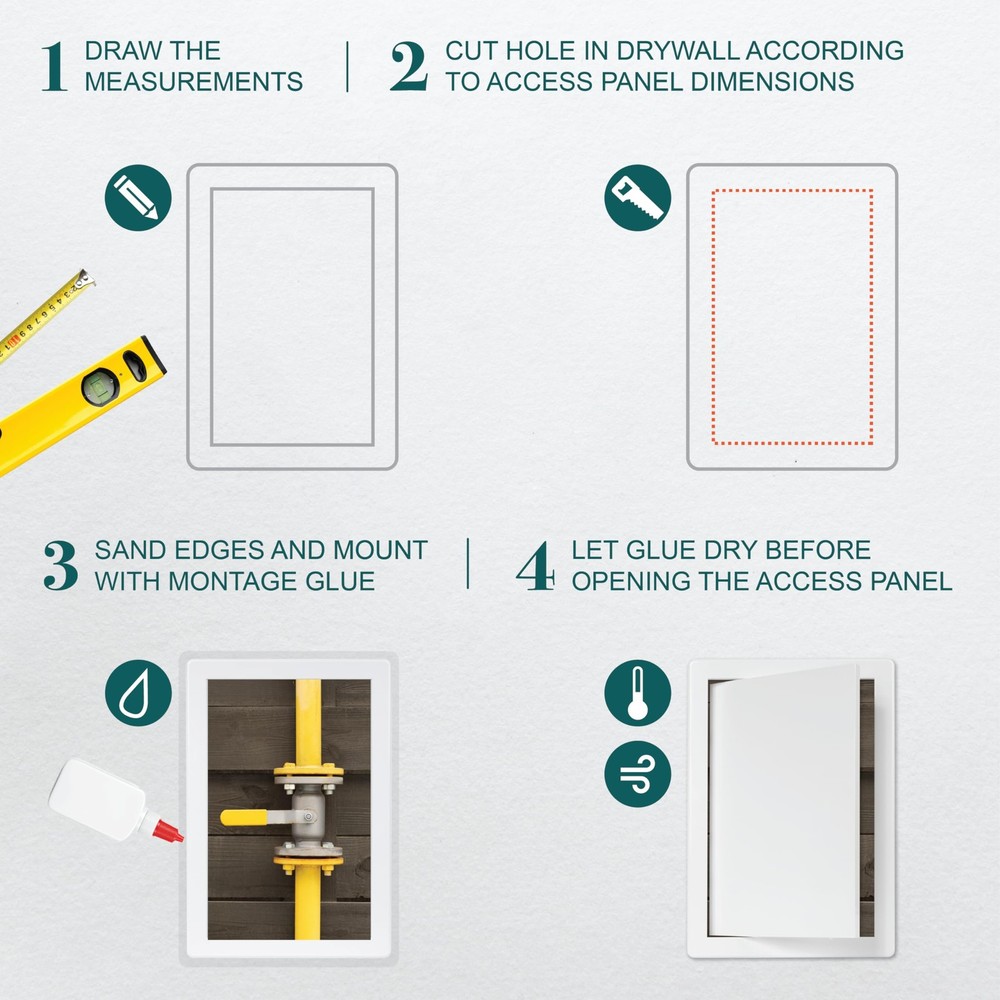 1 DRAW THE MEASUREMENTS

2 CUT HOLE IN DRYWALL ACCORDING TO ACCESS PANEL DIMENSIONS

3 SAND EDGES AND MOUNT WITH MONTAGE GLUE

4 LET GLUE DRY BEFORE OPENING THE ACCESS PANEL