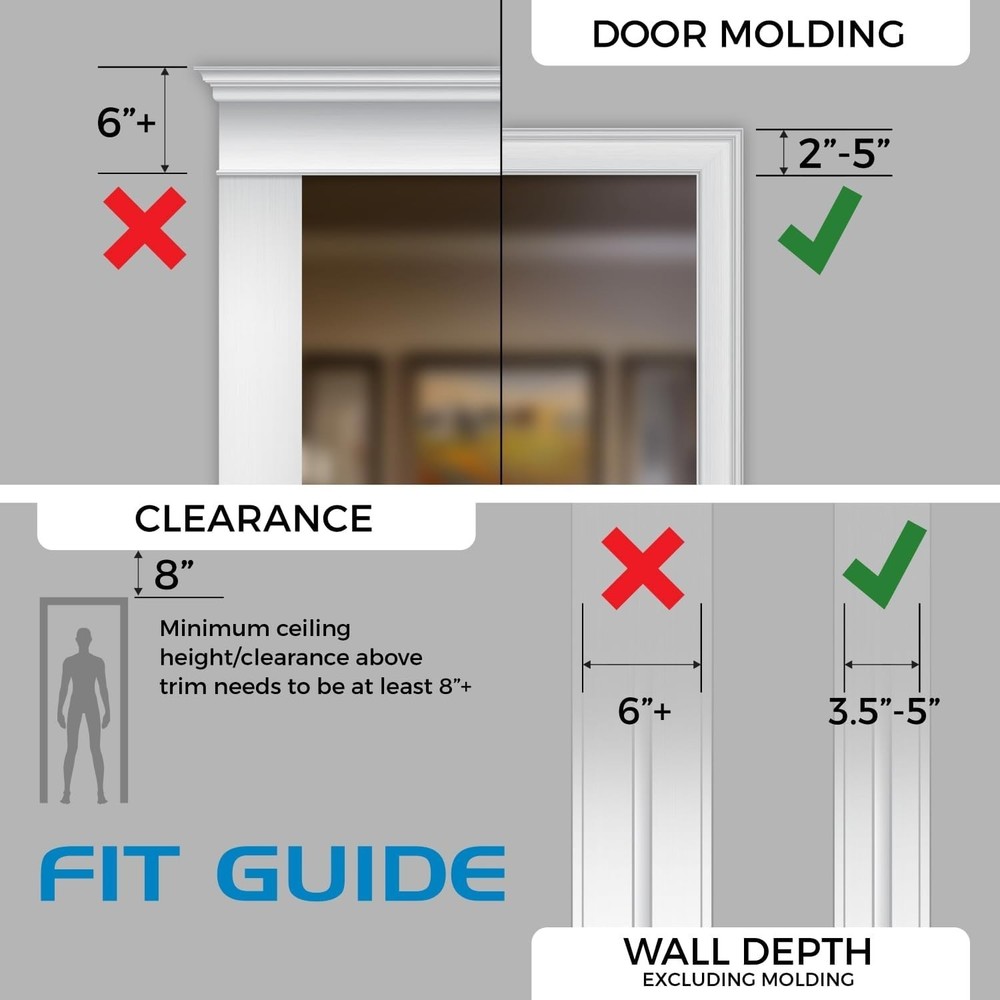 DOOR MOLDING

6”+

2”-5”

CLEARANCE

8”

Minimum ceiling height/clearance above trim needs to be at least 8”+

6”+

3.5”-5”

FIT GUIDE

WALL DEPTH
EXCLUDING MOLDING