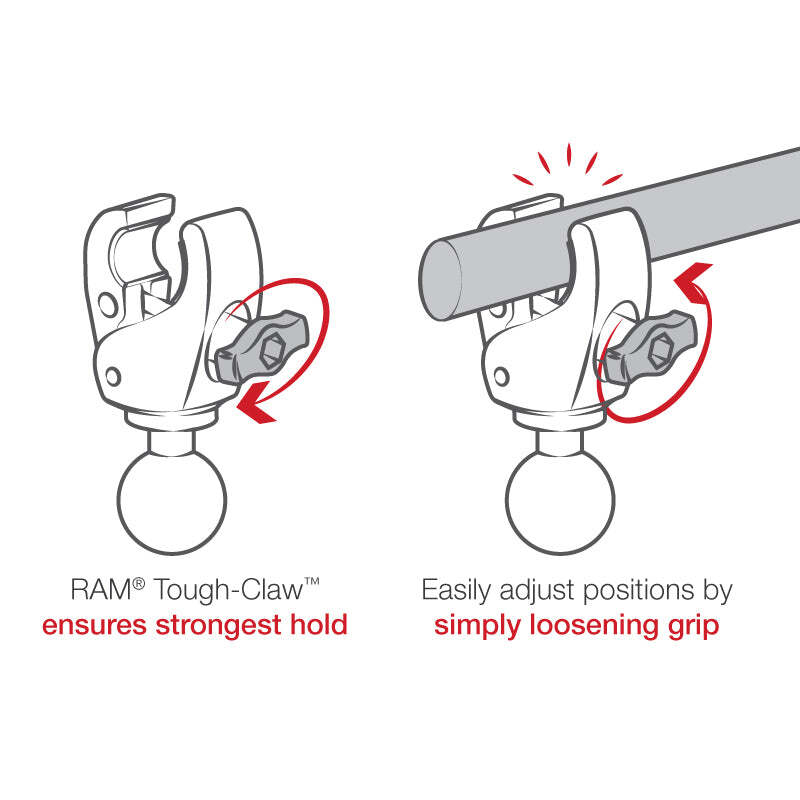 RAM® Tough-Claw™
ensures strongest hold

Easily adjust positions by
simply loosening grip