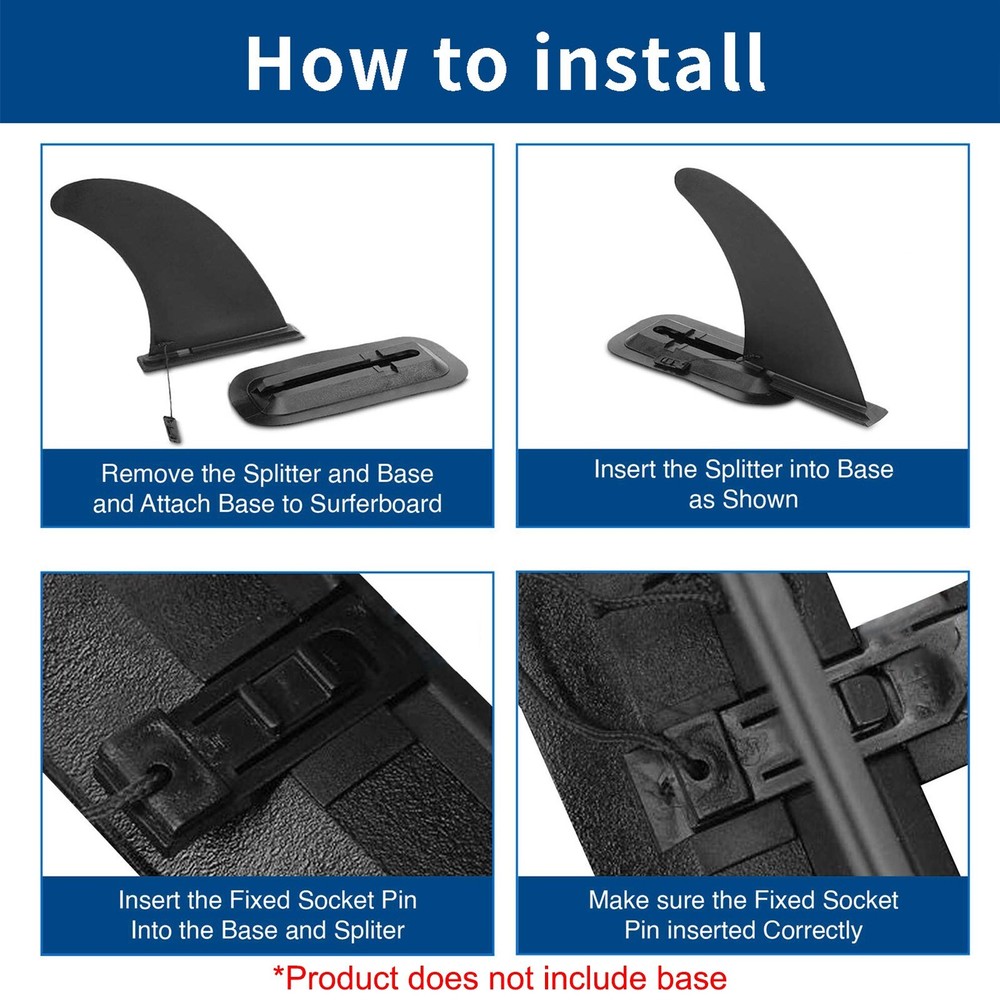 How to install

Remove the Splitter and Base and Attach Base to Surferboard

Insert the Splitter into Base as Shown

Insert the Fixed Socket Pin Into the Base and Spliter

Make sure the Fixed Socket Pin inserted Correctly

*Product does not include base