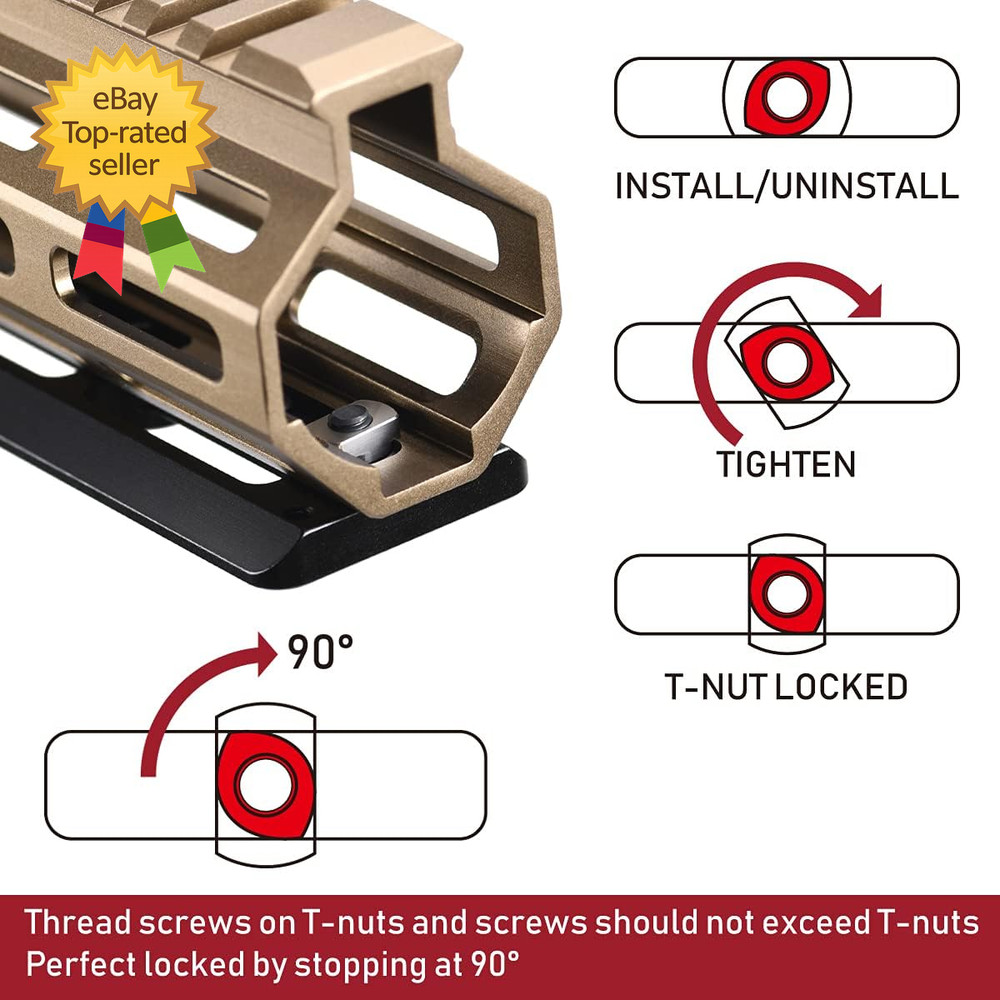 eBay Top-rated seller

INSTALL/UNINSTALL

TIGHTEN

T-NUT LOCKED

90°

Thread screws on T-nuts and screws should not exceed T-nuts
Perfect locked by stopping at 90°