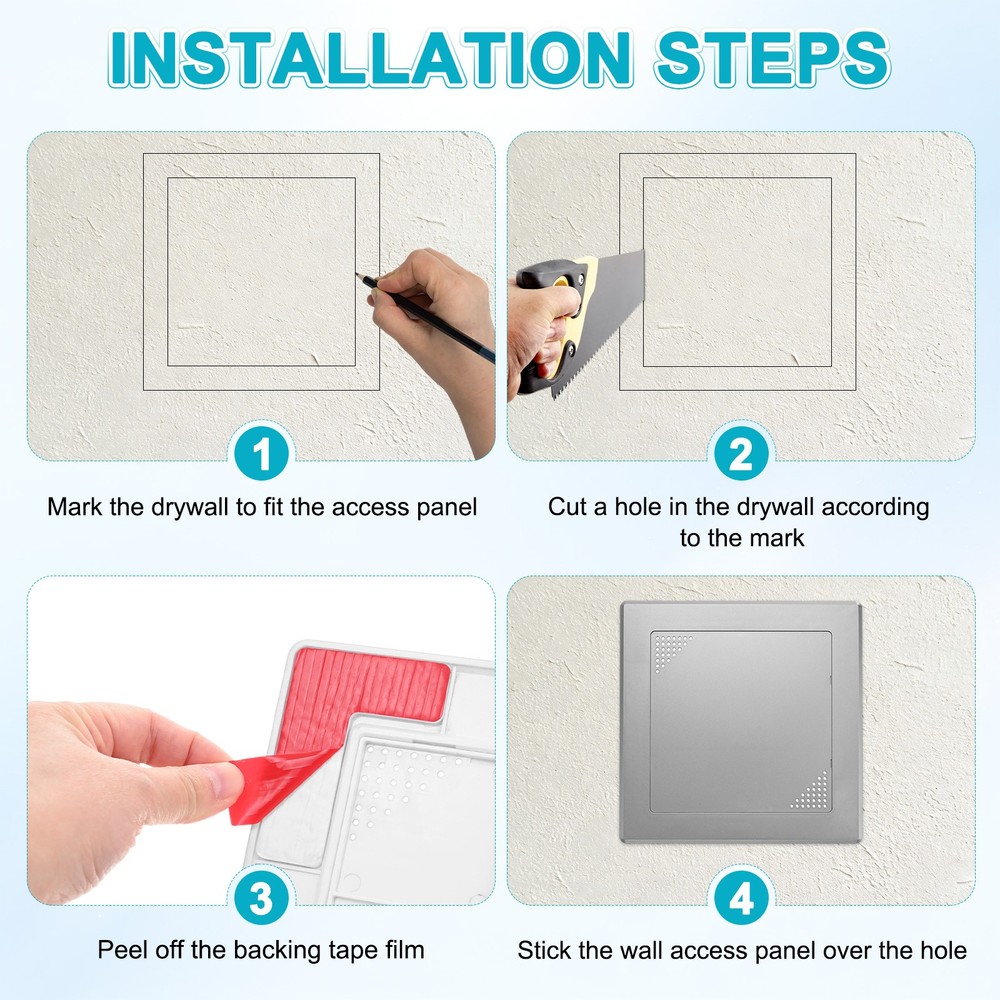 INSTALLATION STEPS

1

Mark the drywall to fit the access panel

2

Cut a hole in the drywall according to the mark

3

Peel off the backing tape film

4

Stick the wall access panel over the hole