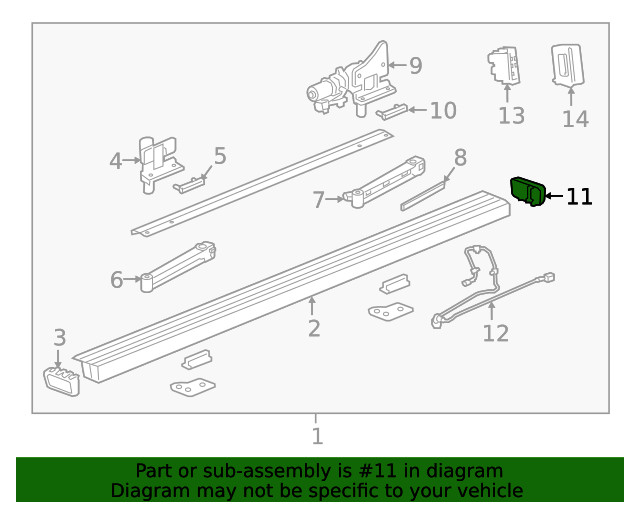 9
10
13
14
4
5
8
7
11
6
2
12
3
1

Part or sub-assembly is #11 in diagram
Diagram may not be specific to your vehicle