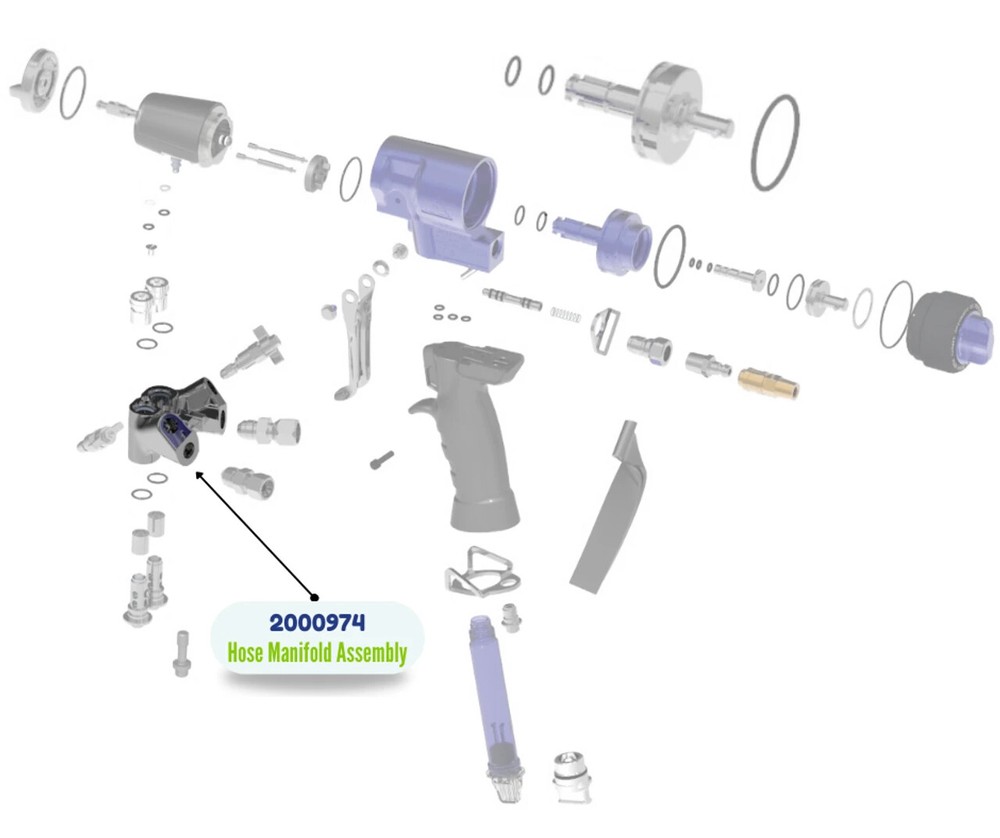 2000974
Hose Manifold Assembly