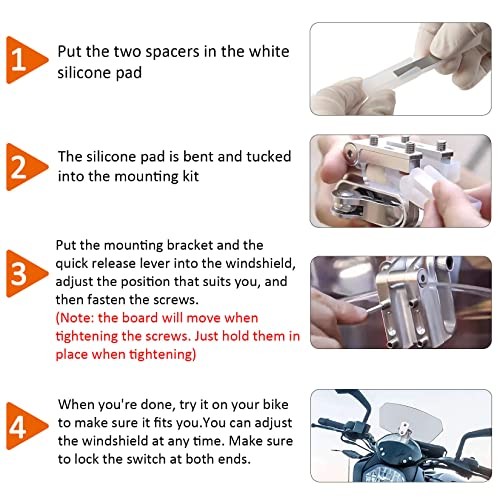 1
Put the two spacers in the white silicone pad

2
The silicone pad is bent and tucked into the mounting kit

3
Put the mounting bracket and the quick release lever into the windshield, adjust the position that suits you, and then fasten the screws.
(Note: the board will move when tightening the screws. Just hold them in place when tightening)

4
When you're done, try it on your bike to make sure it fits you.You can adjust the windshield at any time. Make sure to lock the switch at both ends.