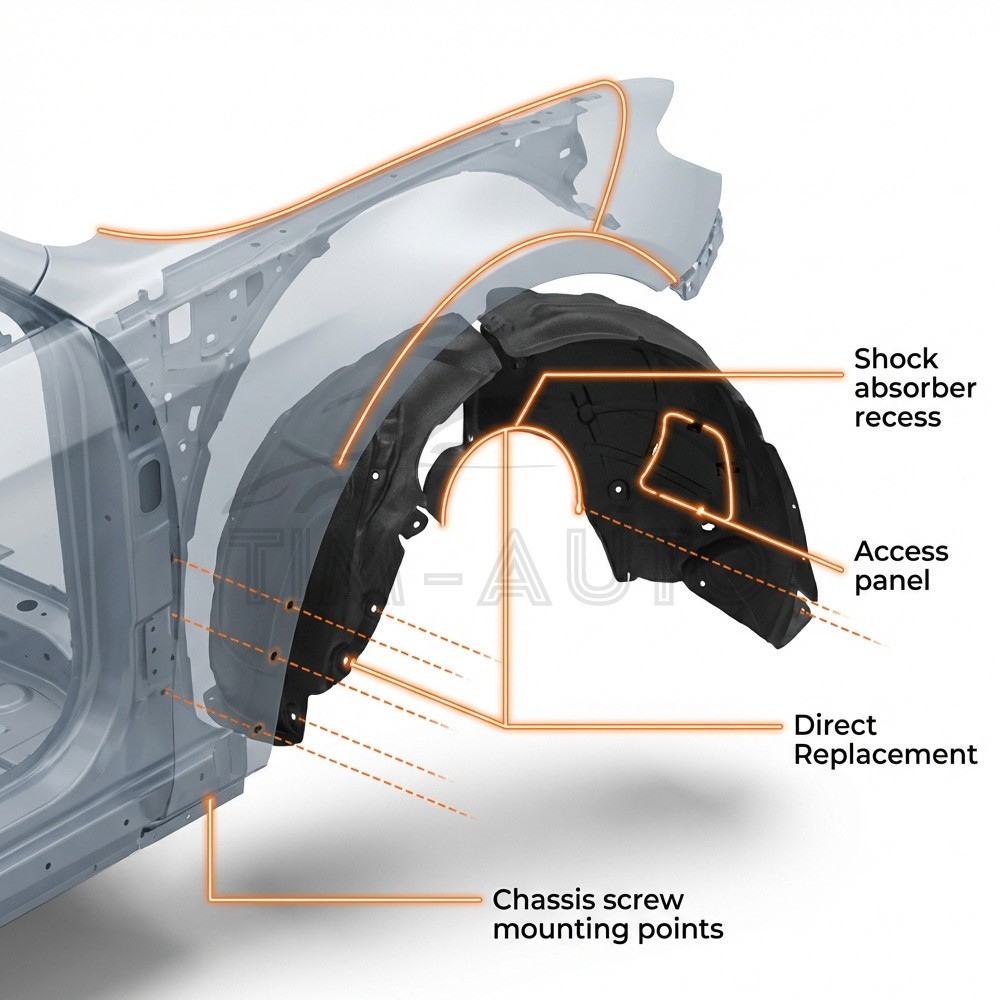 Shock absorber recess

Access panel

Direct Replacement

Chassis screw mounting points

TIM-AUTO