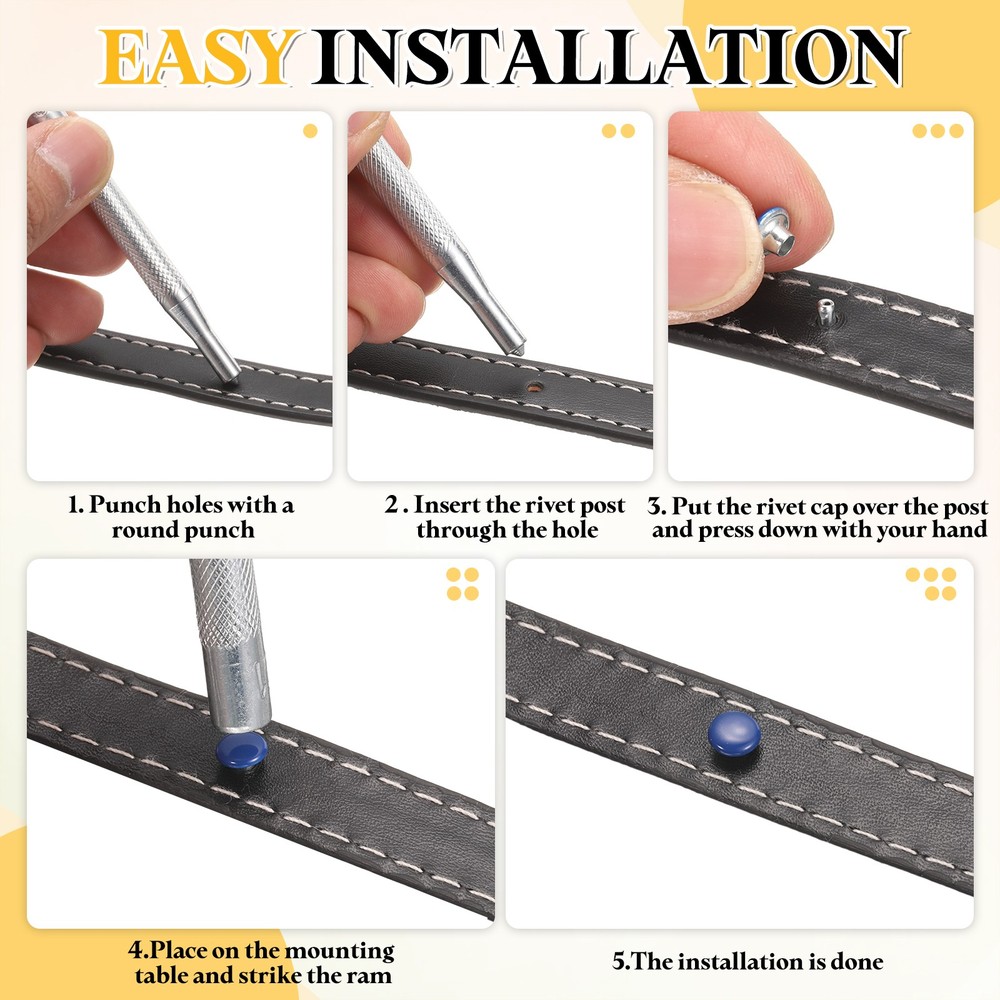 EASY INSTALLATION

1. Punch holes with a round punch

2 . Insert the rivet post through the hole

3. Put the rivet cap over the post and press down with your hand

4.Place on the mounting table and strike the ram

5.The installation is done