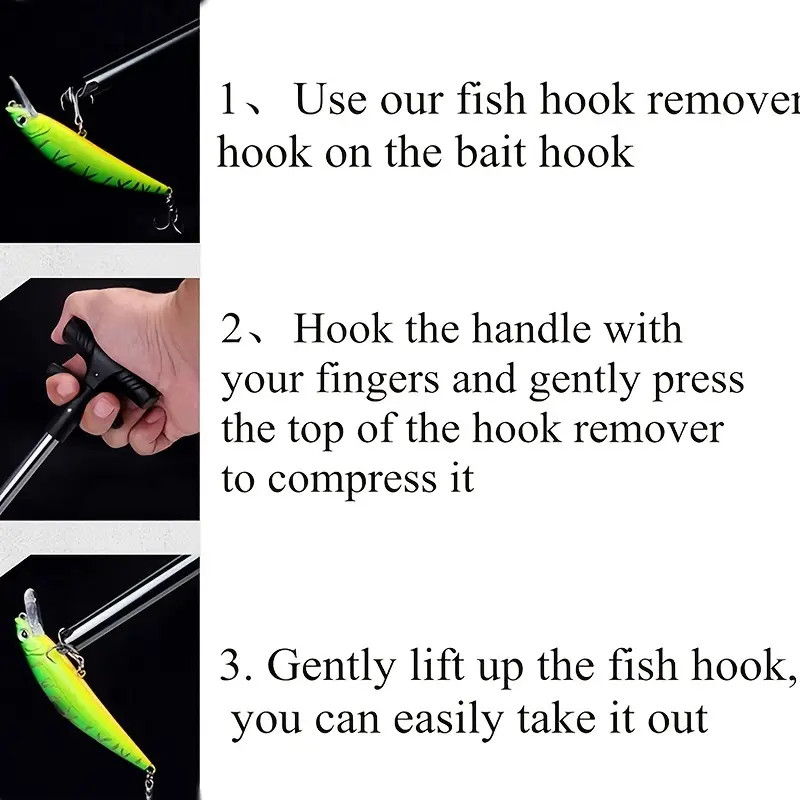 1、 Use our fish hook remover hook on the bait hook

2、 Hook the handle with your fingers and gently press the top of the hook remover to compress it

3. Gently lift up the fish hook, you can easily take it out