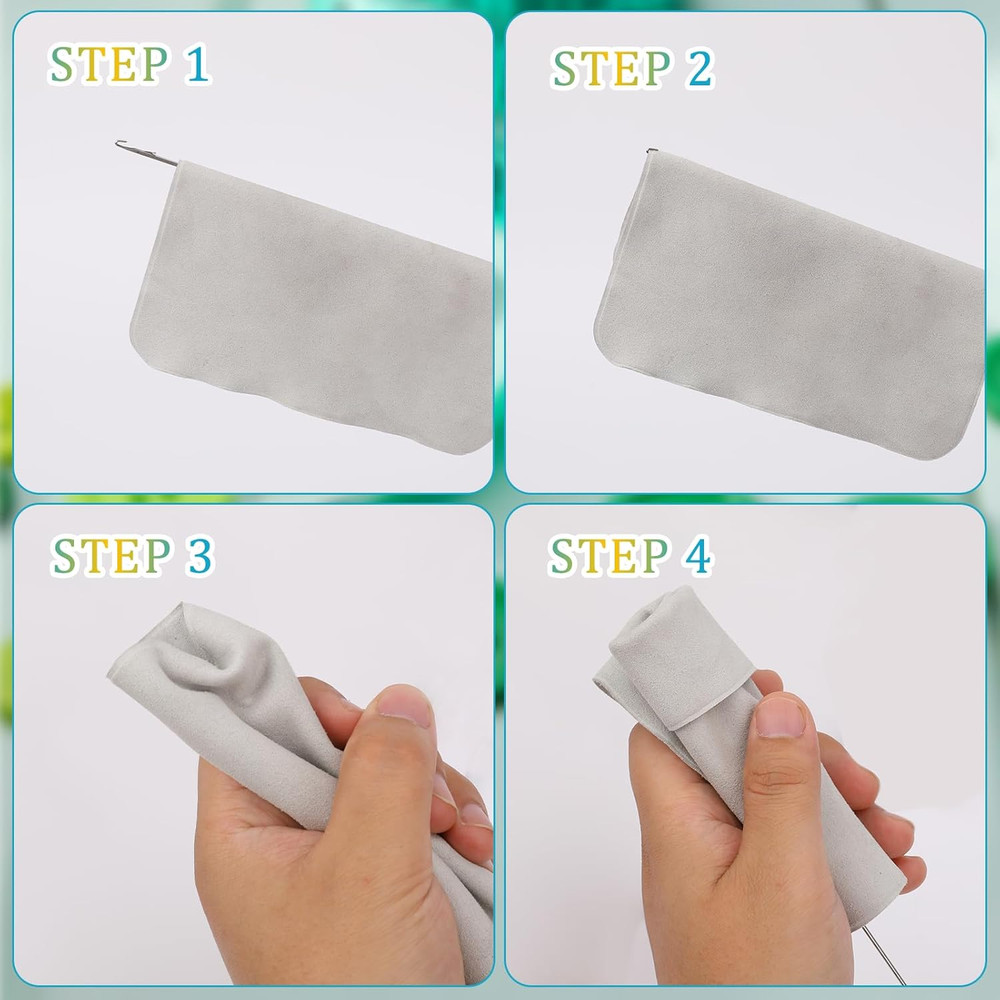 STEP 1

STEP 2

STEP 3

STEP 4