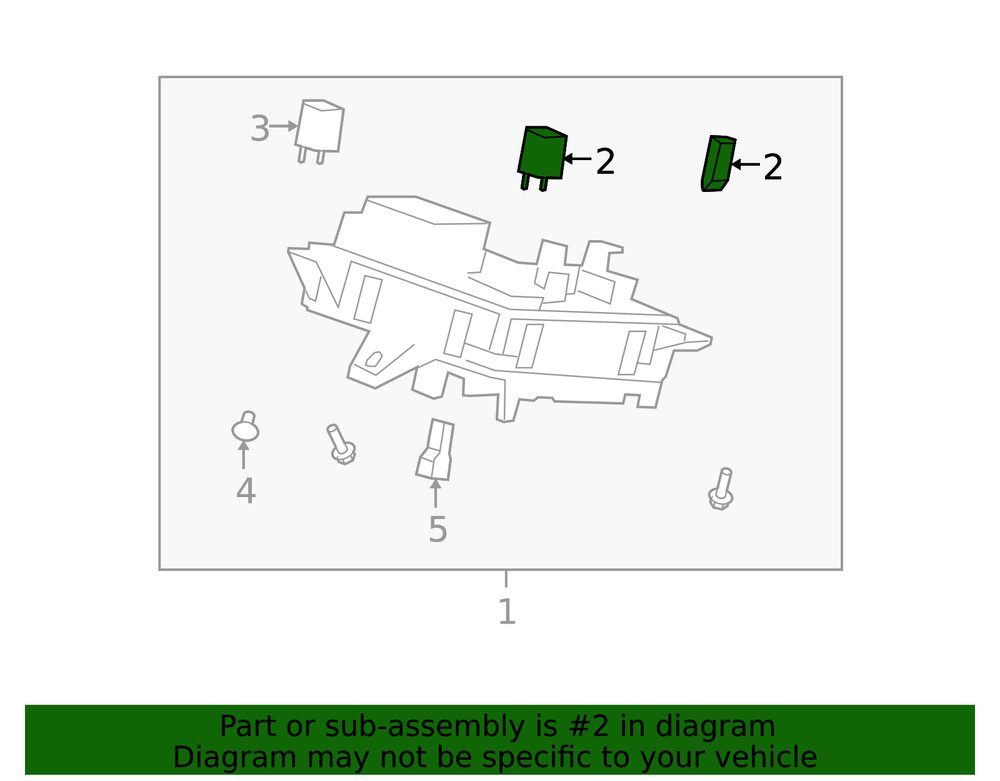 3
2
2
4
5
1

Part or sub-assembly is #2 in diagram
Diagram may not be specific to your vehicle