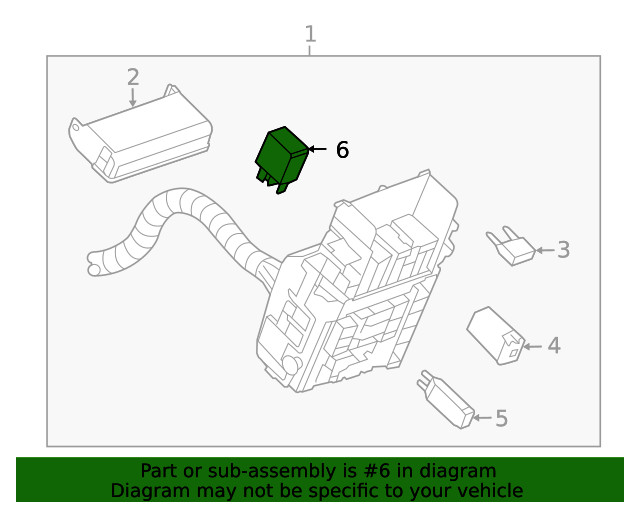 1
2
6
3
4
5
Part or sub-assembly is #6 in diagram
Diagram may not be specific to your vehicle