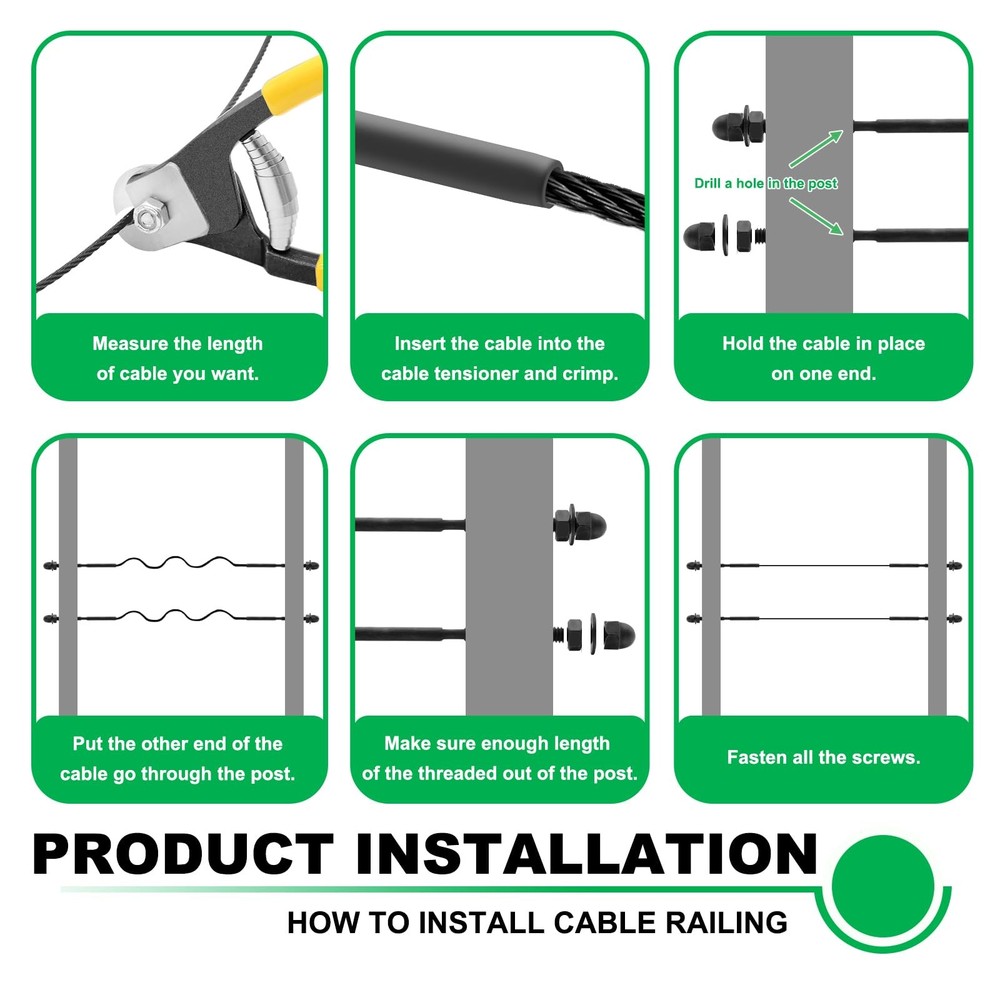 Measure the length of cable you want.

Insert the cable into the cable tensioner and crimp.

Drill a hole in the post

Hold the cable in place on one end.

Put the other end of the cable go through the post.

Make sure enough length of the threaded out of the post.

Fasten all the screws.

PRODUCT INSTALLATION

HOW TO INSTALL CABLE RAILING