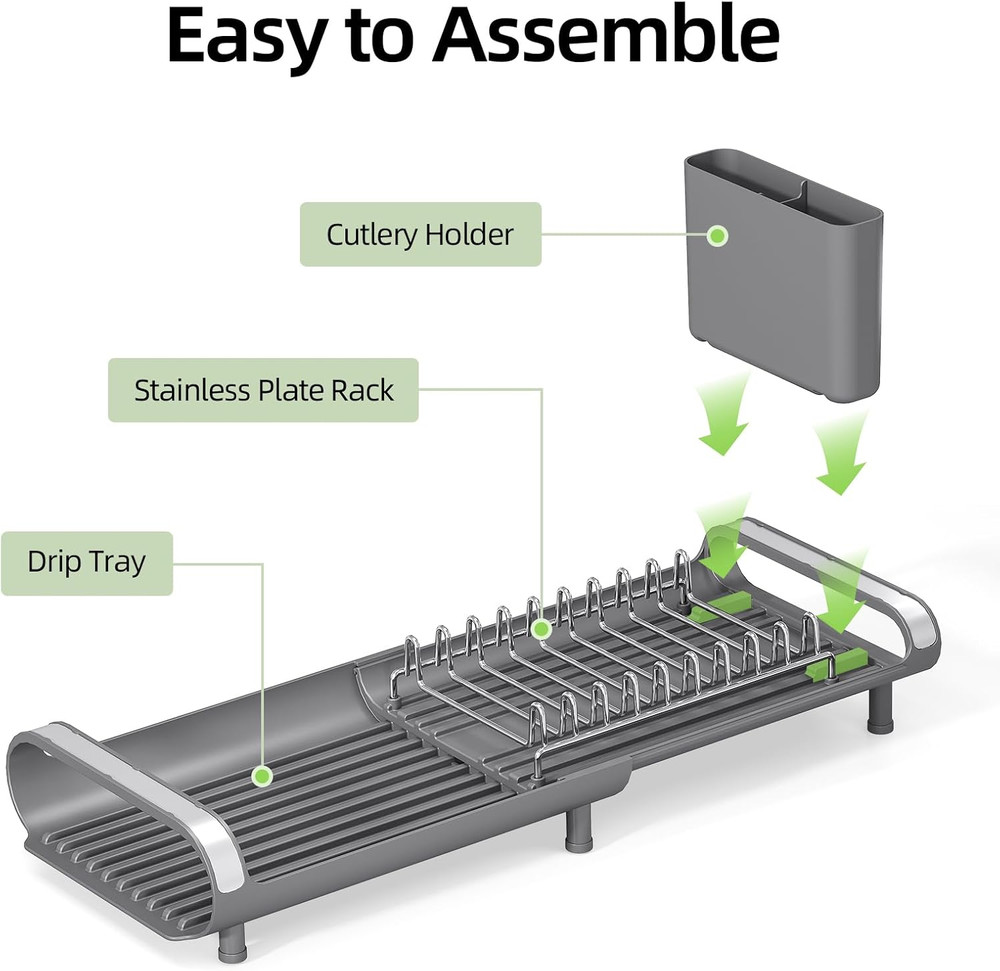 Easy to Assemble

Cutlery Holder

Stainless Plate Rack

Drip Tray