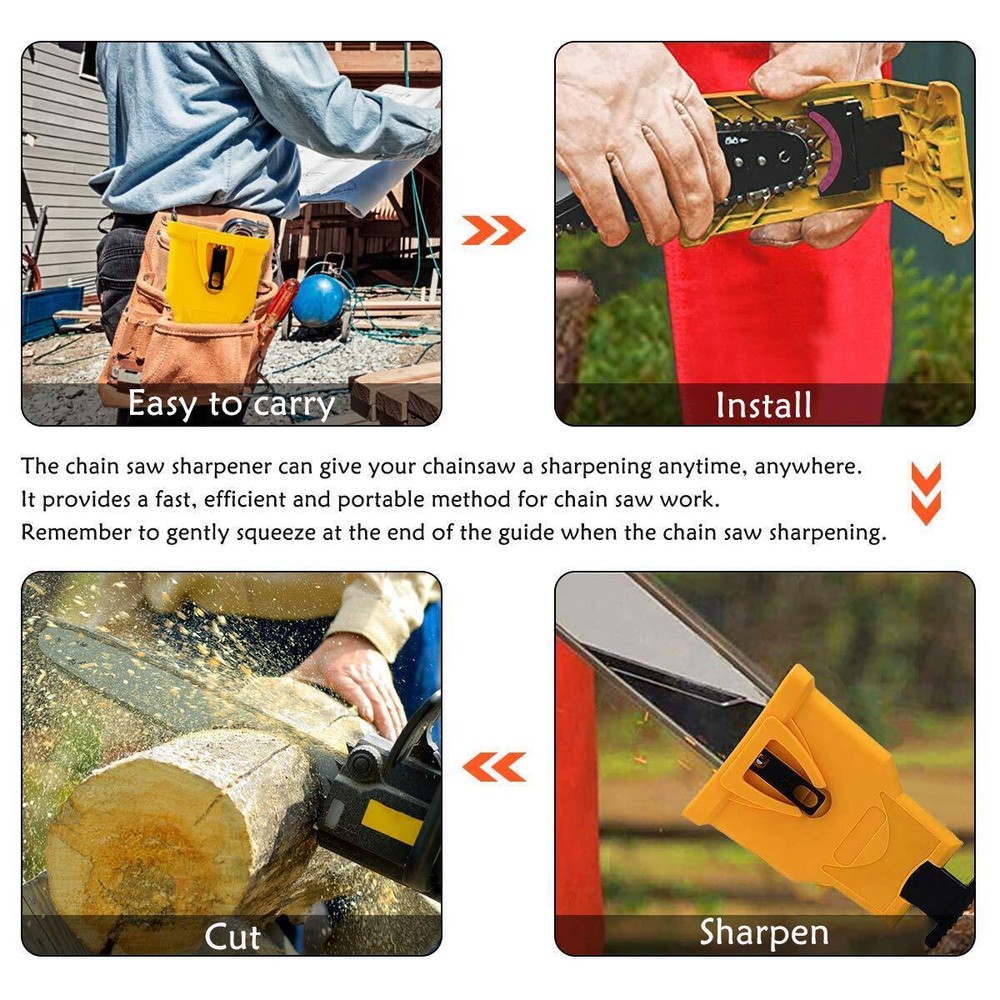 Easy to carry

Install

The chain saw sharpener can give your chainsaw a sharpening anytime, anywhere.
It provides a fast, efficient and portable method for chain saw work.
Remember to gently squeeze at the end of the guide when the chain saw sharpening.

Cut

Sharpen