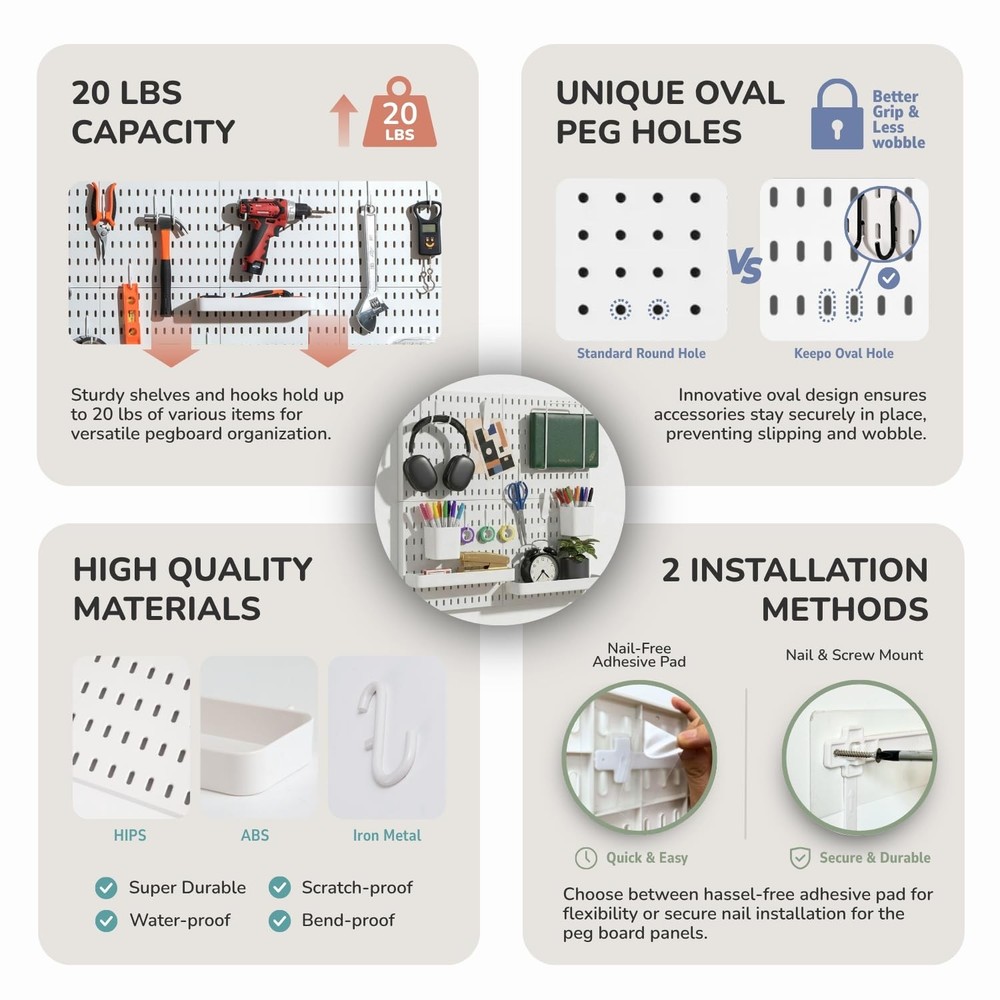 20 LBS CAPACITY

20 LBS

Sturdy shelves and hooks hold up to 20 lbs of various items for versatile pegboard organization.

UNIQUE OVAL PEG HOLES

Better Grip & Less wobble

VS

Standard Round Hole

Keepo Oval Hole

Innovative oval design ensures accessories stay securely in place, preventing slipping and wobble.

HIGH QUALITY MATERIALS

HIPS

ABS

Iron Metal

Super Durable

Scratch-proof

Water-proof

Bend-proof

2 INSTALLATION METHODS

Nail-Free Adhesive Pad

Nail & Screw Mount

Quick & Easy

Secure & Durable

Choose between hassel-free adhesive pad for flexibility or secure nail installation for the peg board panels.