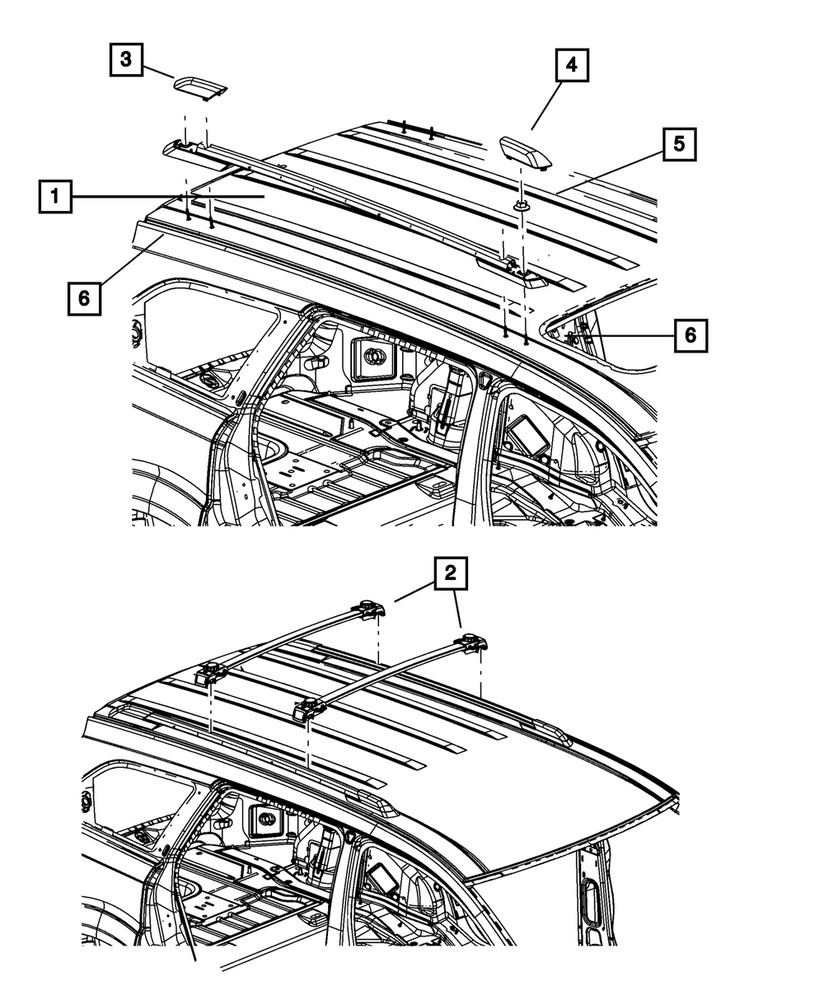 3
4
5
1
6
6
2