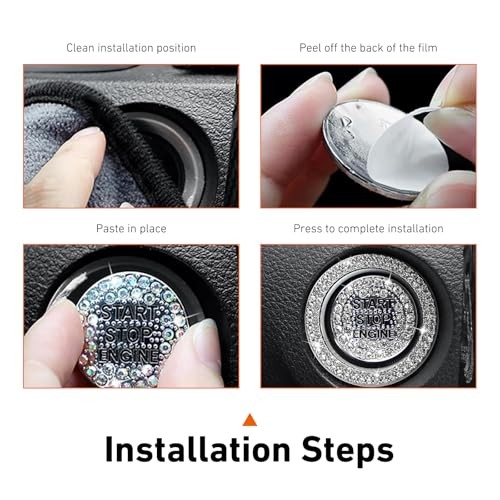 Clean installation position

Peel off the back of the film

Paste in place

START
STOP
ENGINE

Press to complete installation

START
STOP
ENGINE

Installation Steps