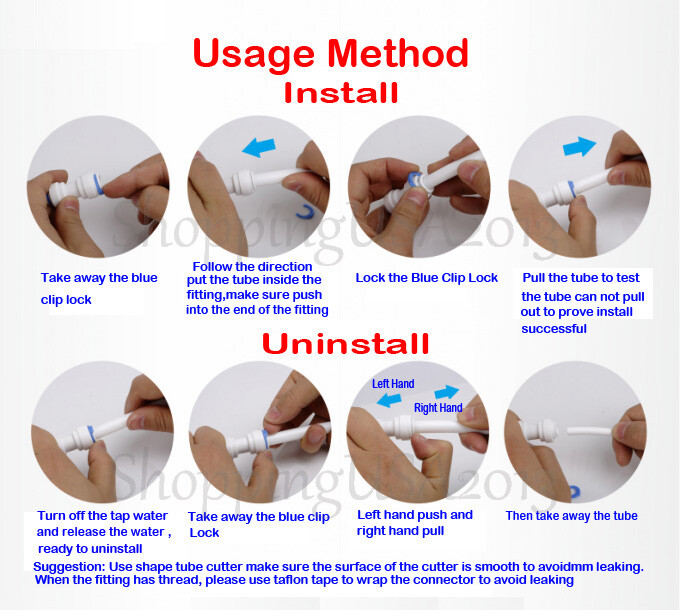 Usage Method
Install

ShoppingUSA2013

Take away the blue clip lock

Follow the direction put the tube inside the fitting,make sure push into the end of the fitting

Lock the Blue Clip Lock

Pull the tube to test the tube can not pull out to prove install successful

Uninstall

Left Hand
Right Hand

ShoppingUSA2013

Turn off the tap water and release the water , ready to uninstall

Take away the blue clip Lock

Left hand push and right hand pull

Then take away the tube

Suggestion: Use shape tube cutter make sure the surface of the cutter is smooth to avoidmm leaking.
When the fitting has thread, please use taflon tape to wrap the connector to avoid leaking