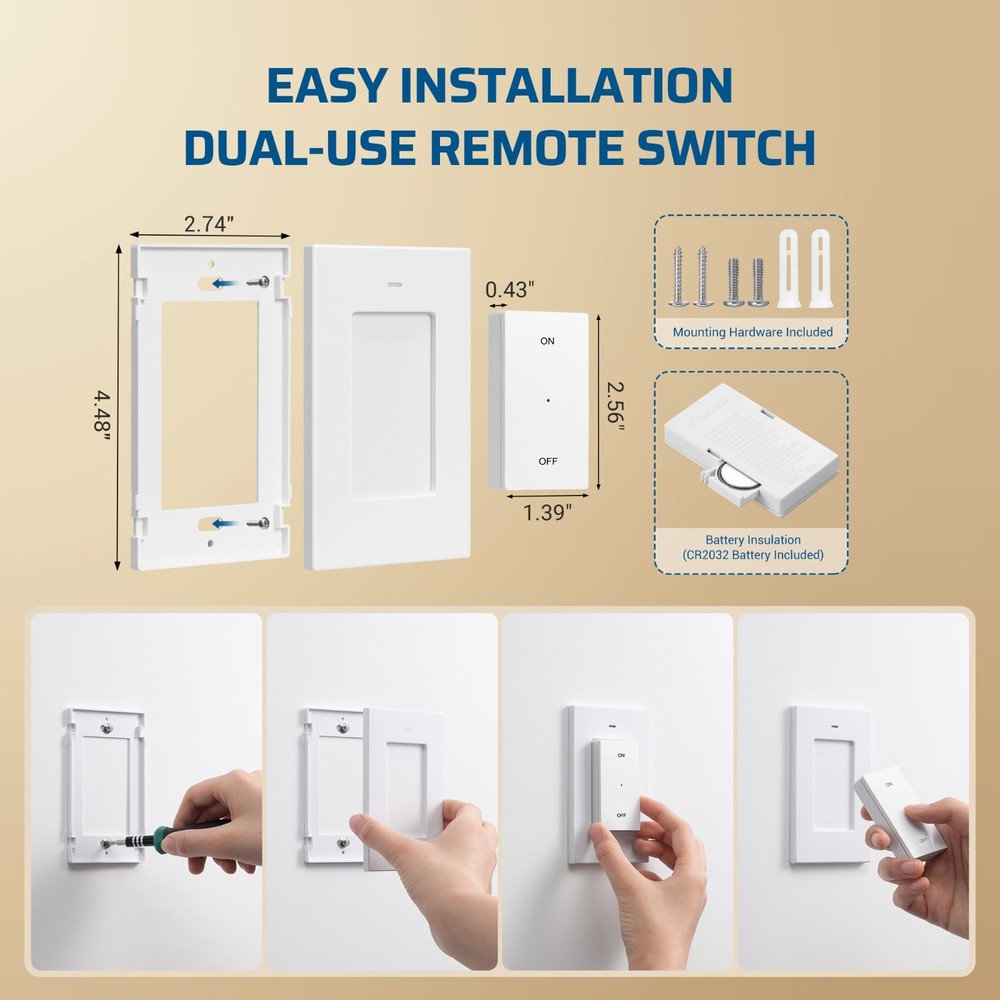 EASY INSTALLATION
DUAL-USE REMOTE SWITCH

2.74"

4.48"

0.43"

ON

OFF

2.56"

1.39"

Mounting Hardware Included

Battery Insulation
(CR2032 Battery Included)

ON

OFF

ON

OFF