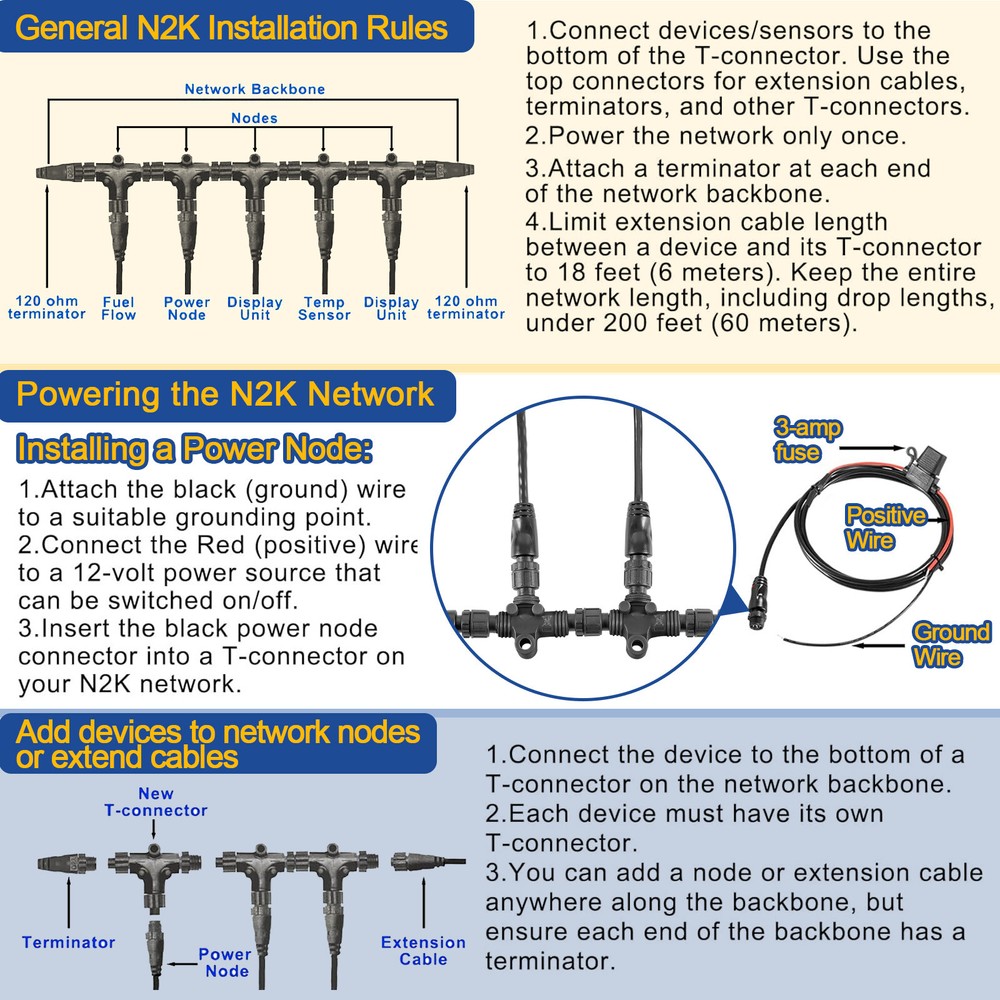 General N2K Installation Rules

Network Backbone

Nodes

120 ohm terminator
Fuel Flow
Power Node
Display Unit
Temp Sensor
Display Unit
120 ohm terminator

1.Connect devices/sensors to the bottom of the T-connector. Use the top connectors for extension cables, terminators, and other T-connectors.
2.Power the network only once.
3.Attach a terminator at each end of the network backbone.
4.Limit extension cable length between a device and its T-connector to 18 feet (6 meters). Keep the entire network length, including drop lengths, under 200 feet (60 meters).

Powering the N2K Network

Installing a Power Node:

1.Attach the black (ground) wire to a suitable grounding point.
2.Connect the Red (positive) wire to a 12-volt power source that can be switched on/off.
3.Insert the black power node connector into a T-connector on your N2K network.

3-amp fuse
Positive Wire
Ground Wire

Add devices to network nodes or extend cables

New T-connector
Terminator
Power Node
Extension Cable

1.Connect the device to the bottom of a T-connector on the network backbone.
2.Each device must have its own T-connector.
3.You can add a node or extension cable anywhere along the backbone, but ensure each end of the backbone has a terminator.