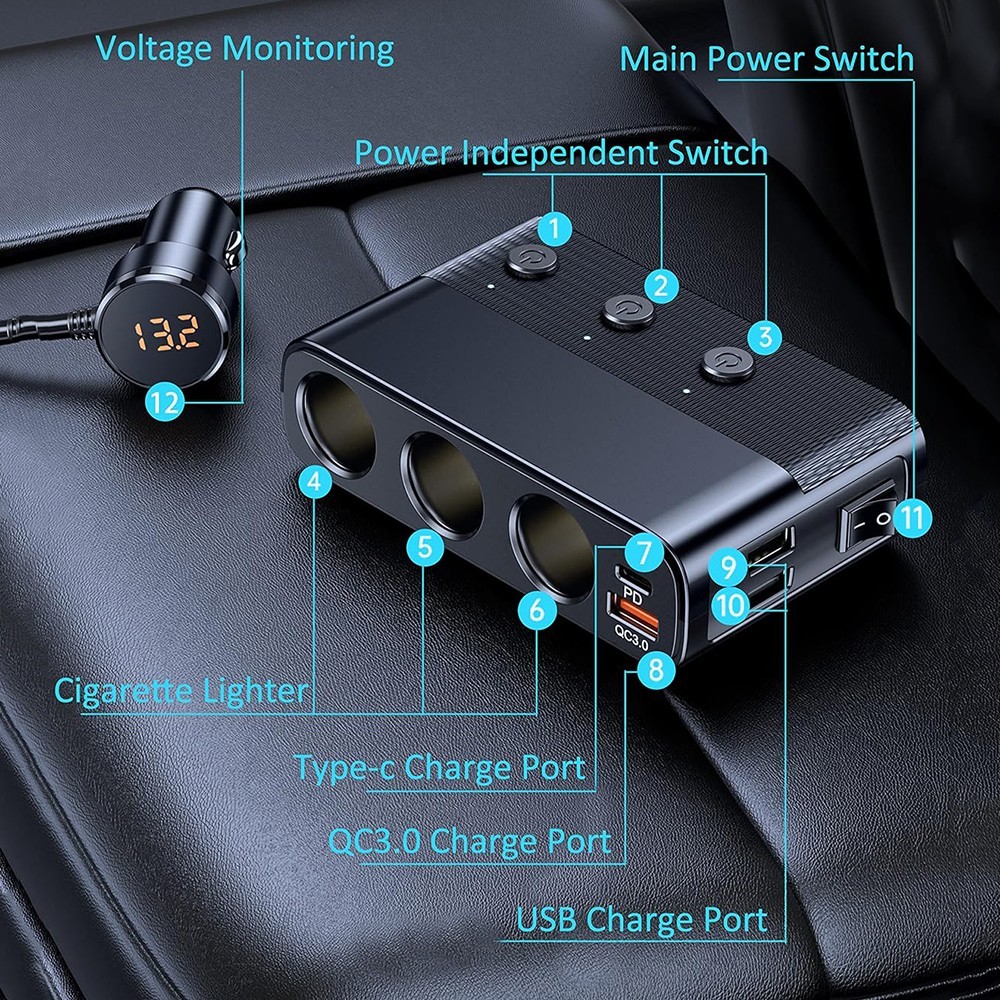 Voltage Monitoring

Main Power Switch

Power Independent Switch

1

2

3

13.2

12

4

5

6

7

PD

QC3.0

8

9

10

11

Cigarette Lighter

Type-c Charge Port

QC3.0 Charge Port

USB Charge Port