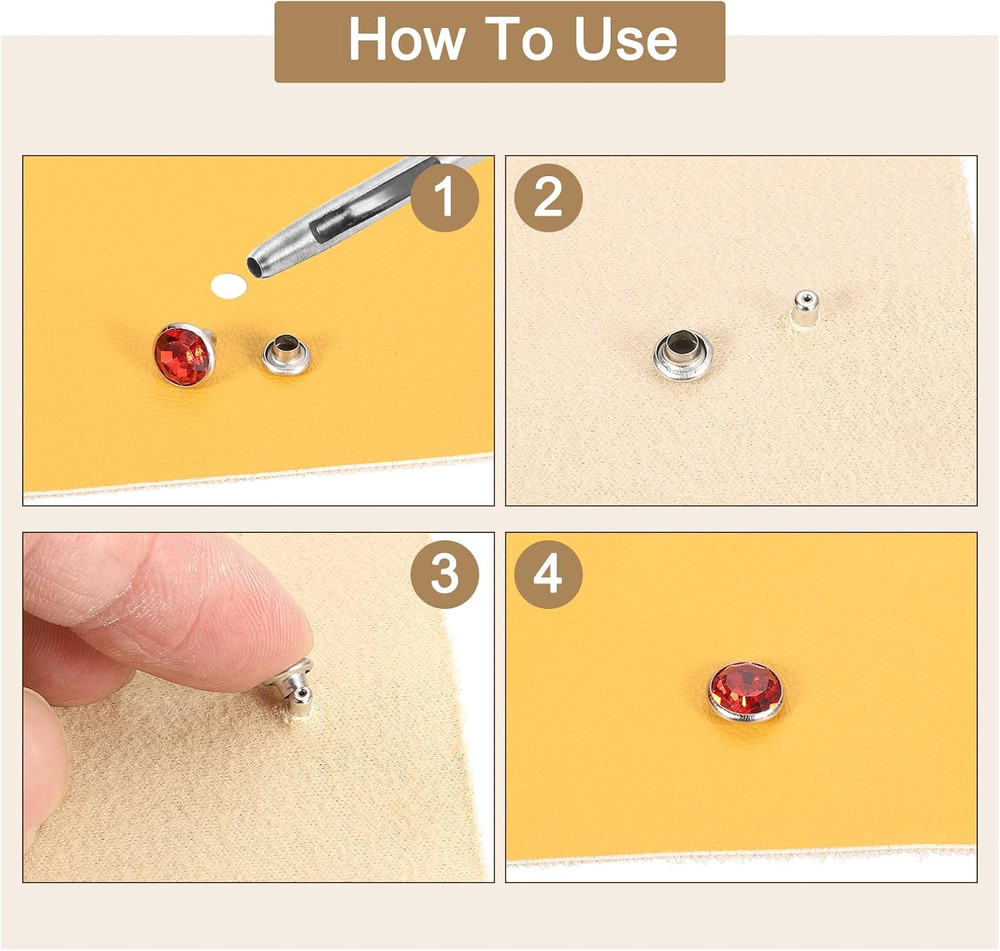 How To Use

1

2

3

4