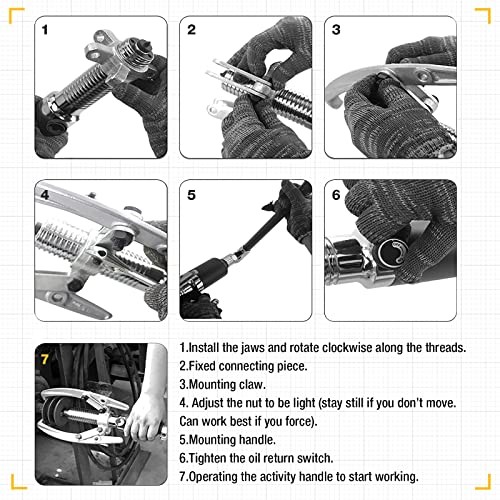 1

2

3

4

5

6

7

1.Install the jaws and rotate clockwise along the threads.

2.Fixed connecting piece.

3.Mounting claw.

4. Adjust the nut to be light (stay still if you don't move. Can work best if you force).

5.Mounting handle.

6.Tighten the oil return switch.

7.Operating the activity handle to start working.