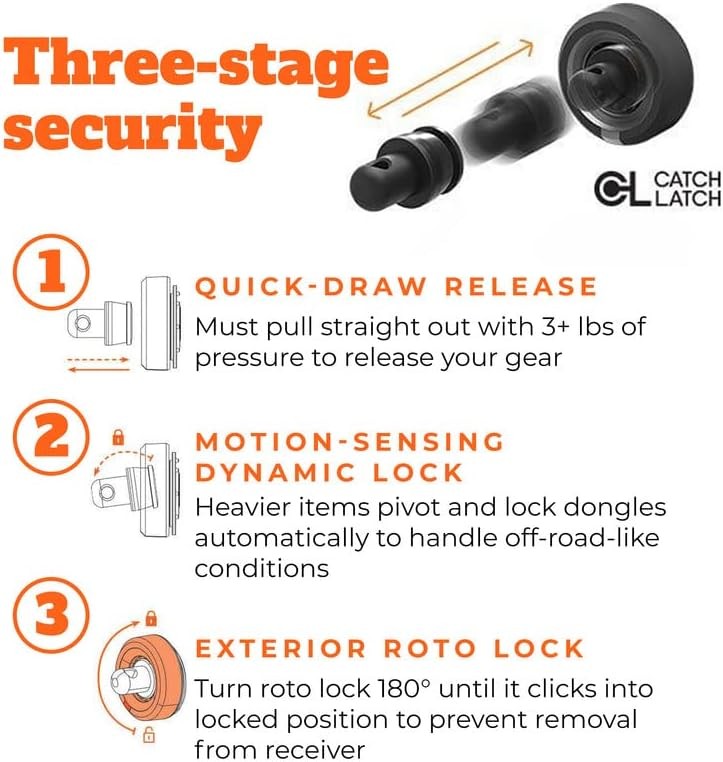 Three-stage security

CL CATCH LATCH

1

QUICK-DRAW RELEASE

Must pull straight out with 3+ lbs of pressure to release your gear

2

MOTION-SENSING DYNAMIC LOCK

Heavier items pivot and lock dongles automatically to handle off-road-like conditions

3

EXTERIOR ROTO LOCK

Turn roto lock 180° until it clicks into locked position to prevent removal from receiver