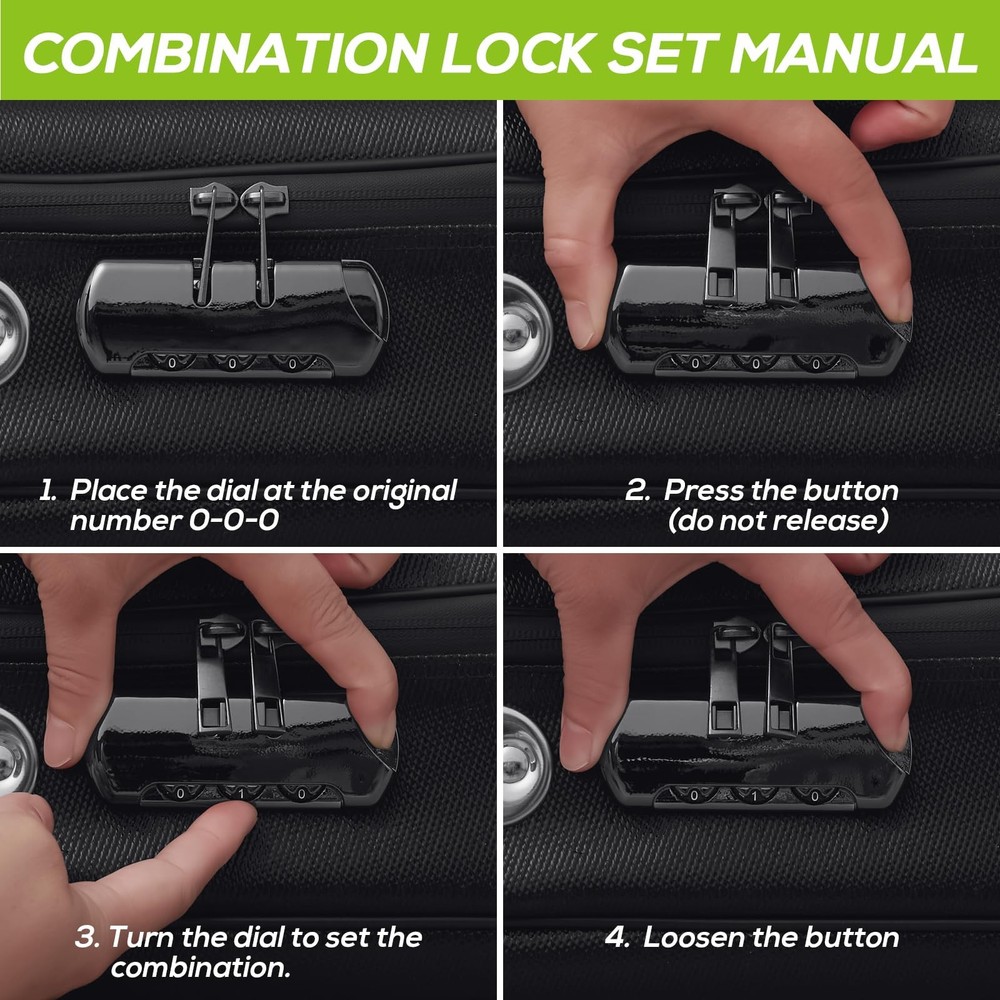 COMBINATION LOCK SET MANUAL

0 0 0

1. Place the dial at the original number 0-0-0

0 0 0

2. Press the button (do not release)

0 1 0

3. Turn the dial to set the combination.

0 1 0

4. Loosen the button