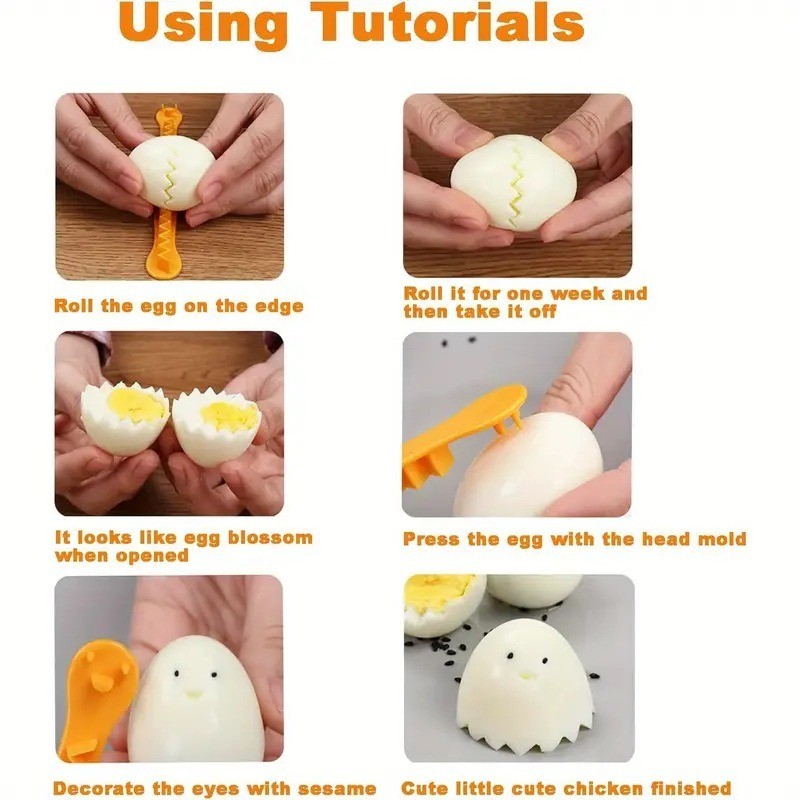 Using Tutorials

Roll the egg on the edge

Roll it for one week and then take it off

It looks like egg blossom when opened

Press the egg with the head mold

Decorate the eyes with sesame

Cute little cute chicken finished