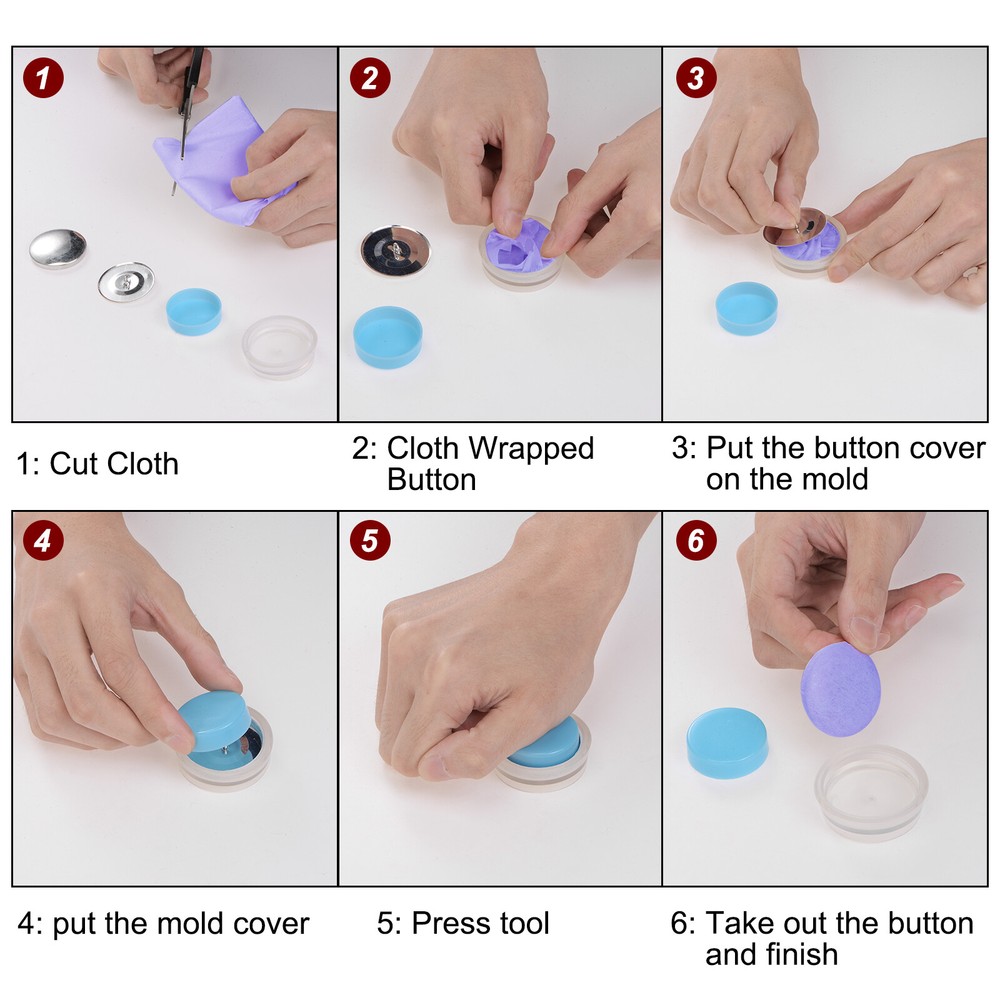 1

2

3

1: Cut Cloth

2: Cloth Wrapped Button

3: Put the button cover on the mold

4

5

6

4: put the mold cover

5: Press tool

6: Take out the button and finish