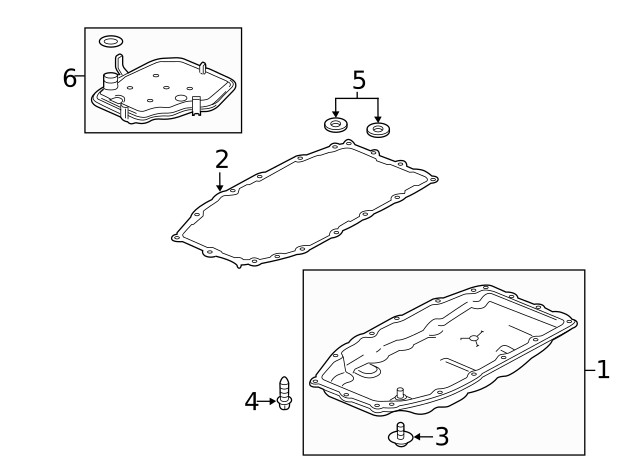 6
5
2
1
4
3