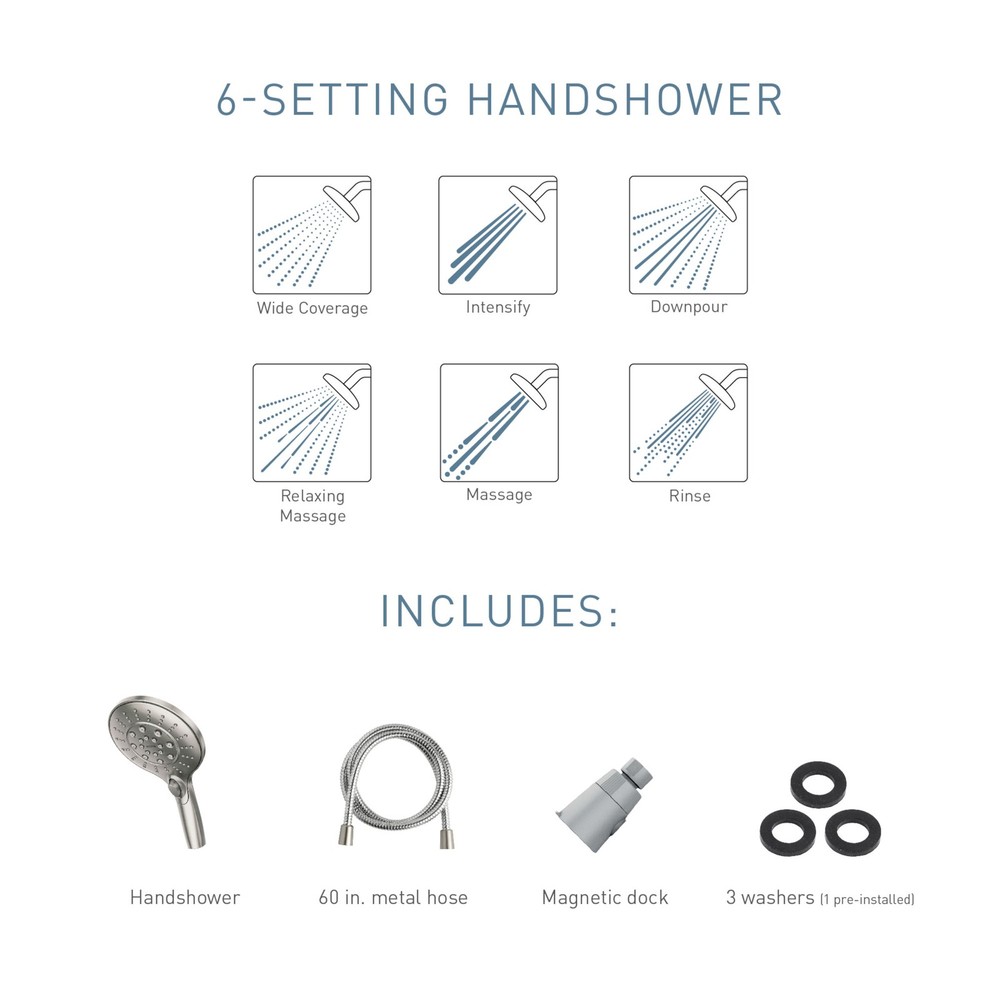 6-SETTING HANDSHOWER

Wide Coverage

Intensify

Downpour

Relaxing Massage

Massage

Rinse

INCLUDES:

Handshower

60 in. metal hose

Magnetic dock

3 washers (1 pre-installed)