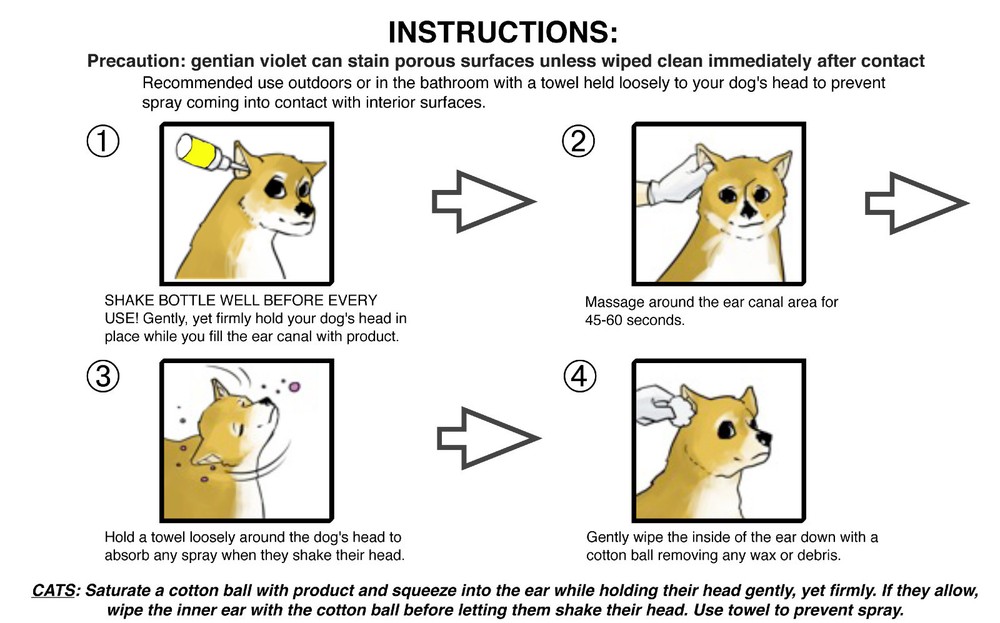 INSTRUCTIONS:

Precaution: gentian violet can stain porous surfaces unless wiped clean immediately after contact

Recommended use outdoors or in the bathroom with a towel held loosely to your dog's head to prevent spray coming into contact with interior surfaces.

①

SHAKE BOTTLE WELL BEFORE EVERY USE! Gently, yet firmly hold your dog's head in place while you fill the ear canal with product.

②

Massage around the ear canal area for 45-60 seconds.

③

Hold a towel loosely around the dog's head to absorb any spray when they shake their head.

④

Gently wipe the inside of the ear down with a cotton ball removing any wax or debris.

CATS: Saturate a cotton ball with product and squeeze into the ear while holding their head gently, yet firmly. If they allow, wipe the inner ear with the cotton ball before letting them shake their head. Use towel to prevent spray.