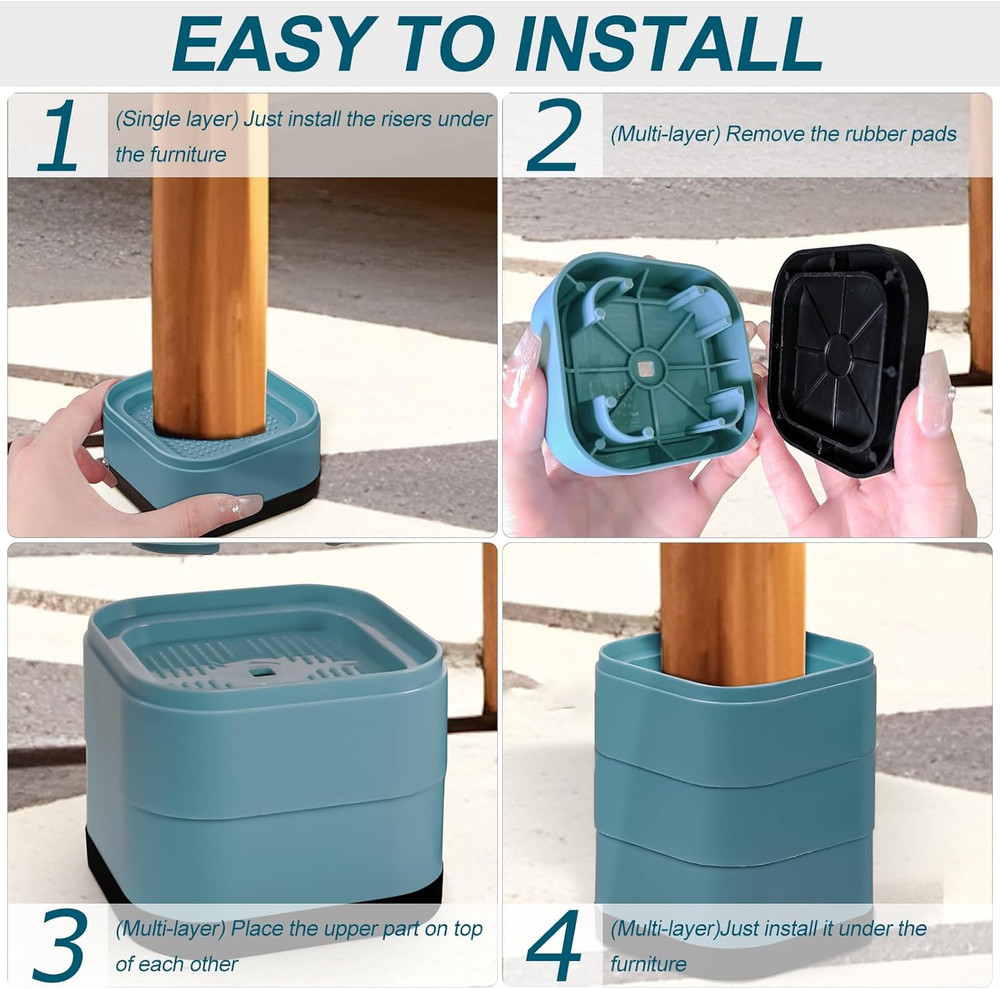 EASY TO INSTALL

1 (Single layer) Just install the risers under the furniture

2 (Multi-layer) Remove the rubber pads

3 (Multi-layer) Place the upper part on top of each other

4 (Multi-layer)Just install it under the furniture