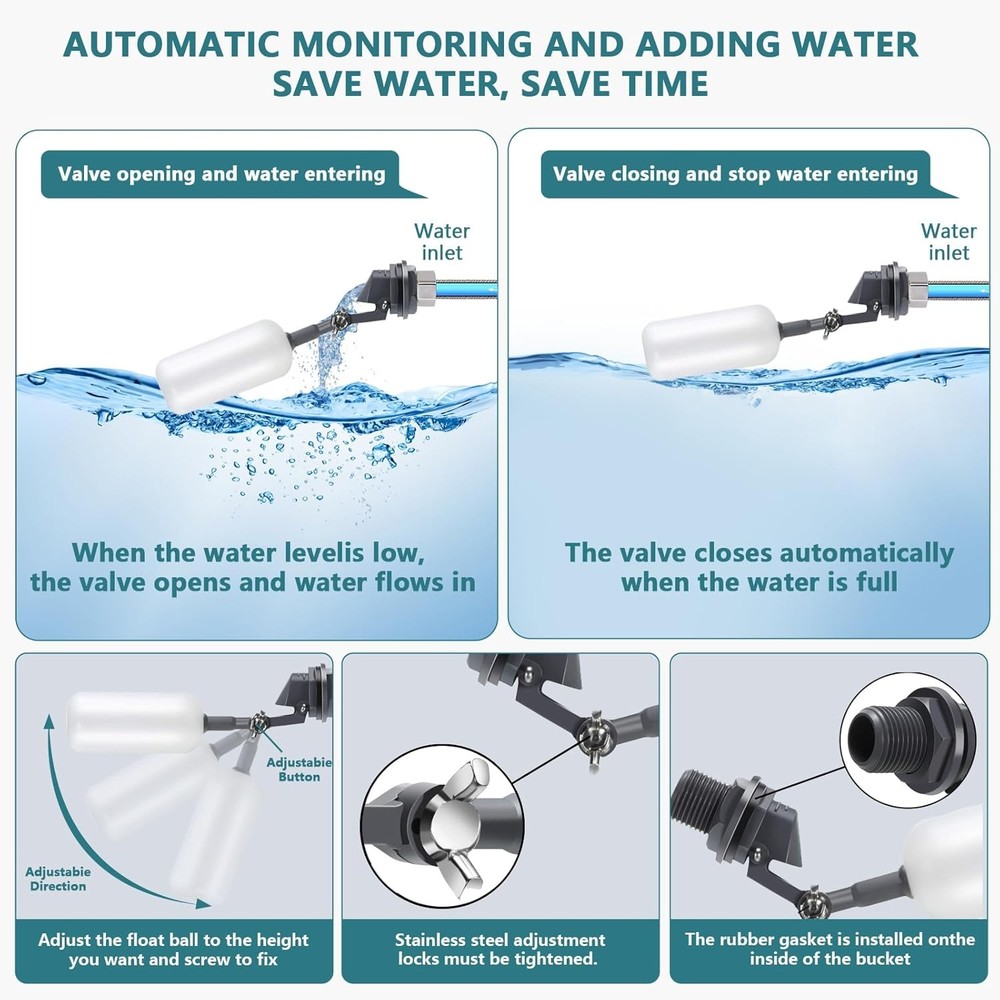 AUTOMATIC MONITORING AND ADDING WATER
SAVE WATER, SAVE TIME

Valve opening and water entering

Water inlet

When the water levelis low, the valve opens and water flows in

Valve closing and stop water entering

Water inlet

The valve closes automatically when the water is full

Adjustabie Button

Adjustabie Direction

Adjust the float ball to the height you want and screw to fix

Stainless steel adjustment locks must be tightened.

The rubber gasket is installed onthe inside of the bucket