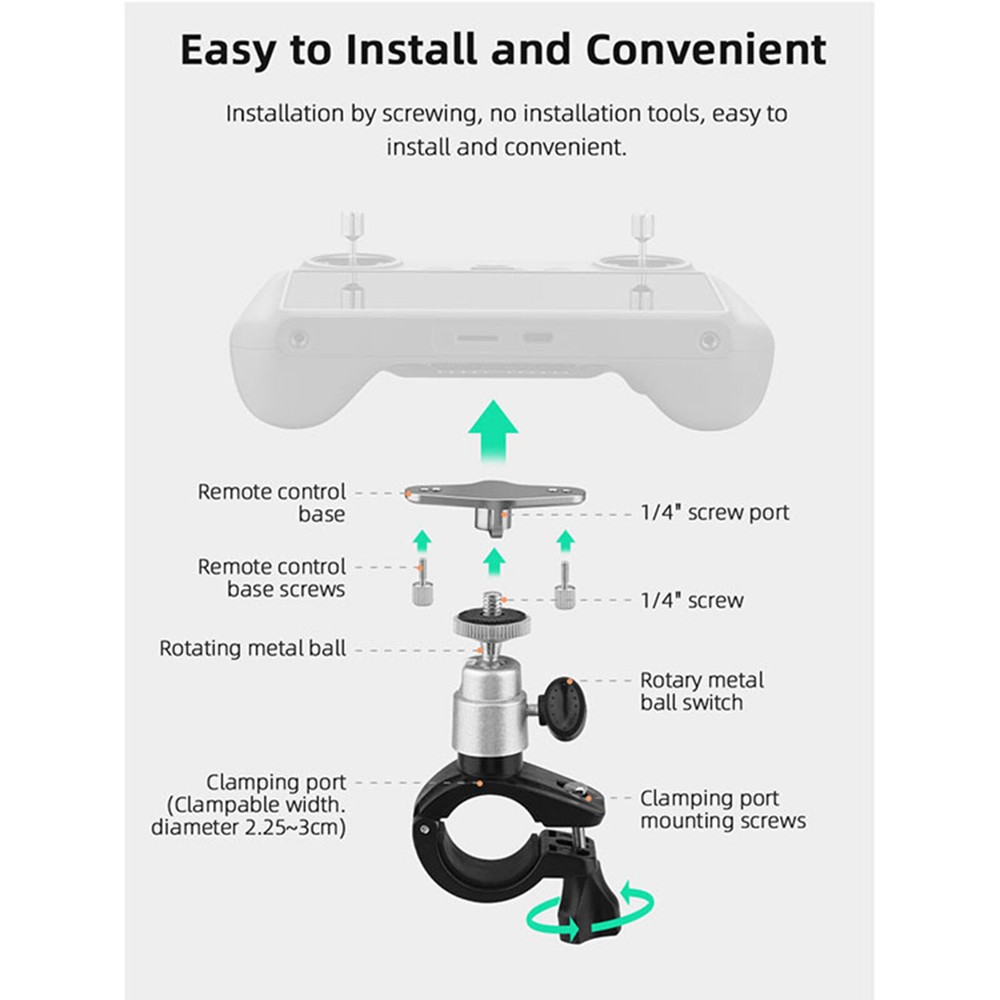 Easy to Install and Convenient

Installation by screwing, no installation tools, easy to install and convenient.

Remote control base

1/4" screw port

Remote control base screws

1/4" screw

Rotating metal ball

Rotary metal ball switch

Clamping port (Clampable width. diameter 2.25~3cm)

Clamping port mounting screws