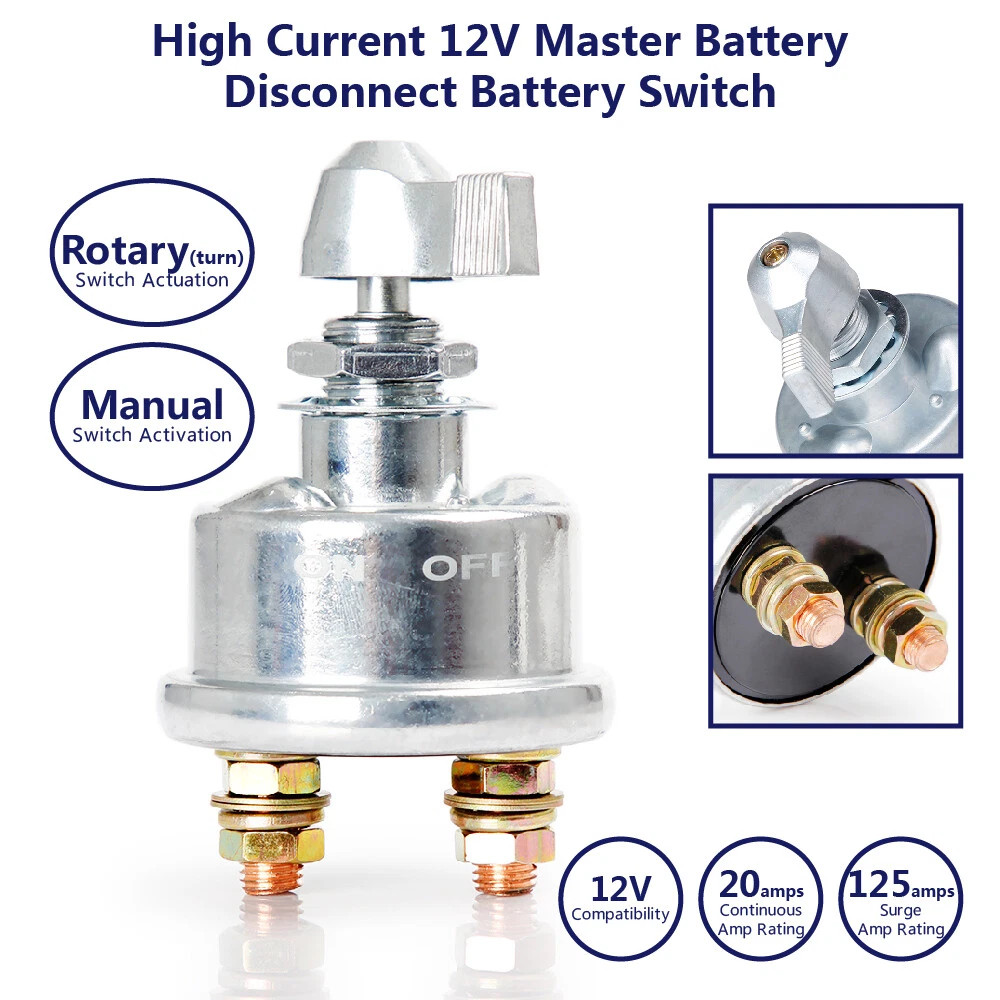 High Current 12V Master Battery Disconnect Battery Switch

Rotary(turn)
Switch Actuation

Manual
Switch Activation

ON OFF

12V
Compatibility

20amps
Continuous
Amp Rating

125amps
Surge
Amp Rating