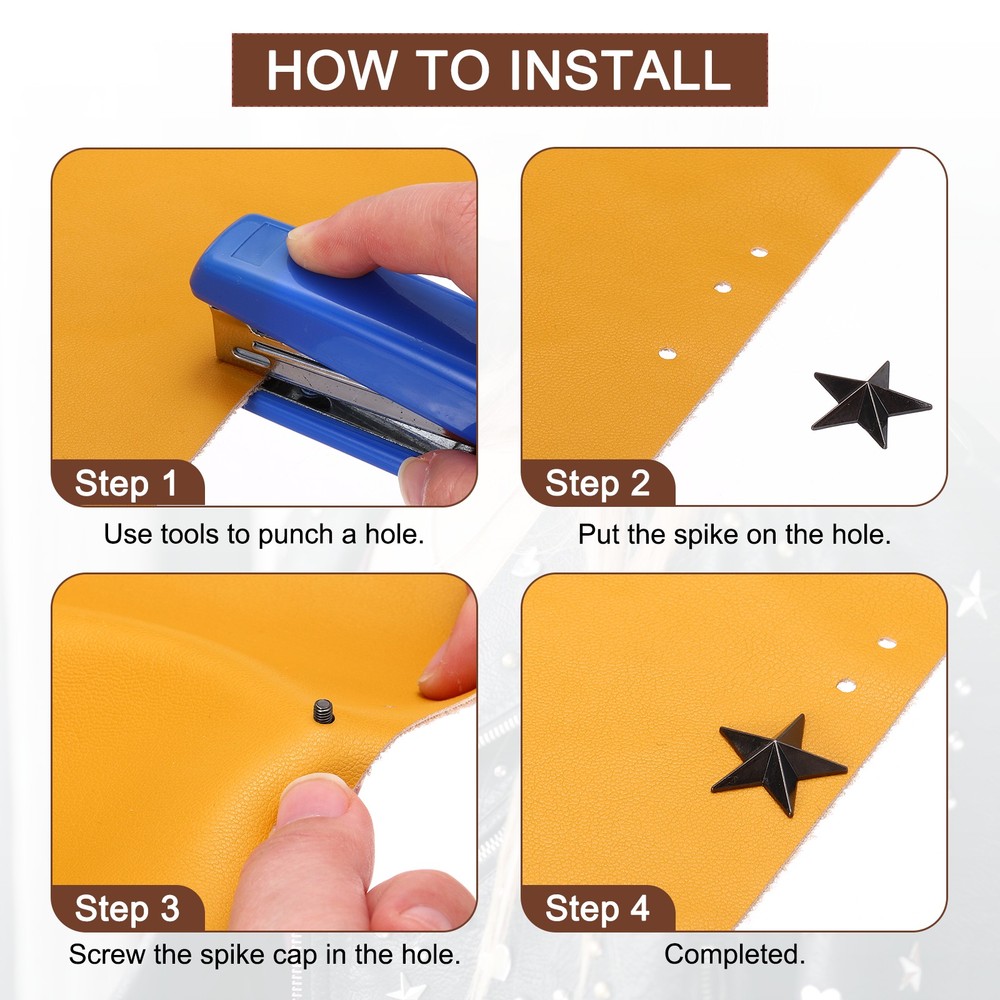 HOW TO INSTALL

Step 1

Use tools to punch a hole.

Step 2

Put the spike on the hole.

Step 3

Screw the spike cap in the hole.

Step 4

Completed.