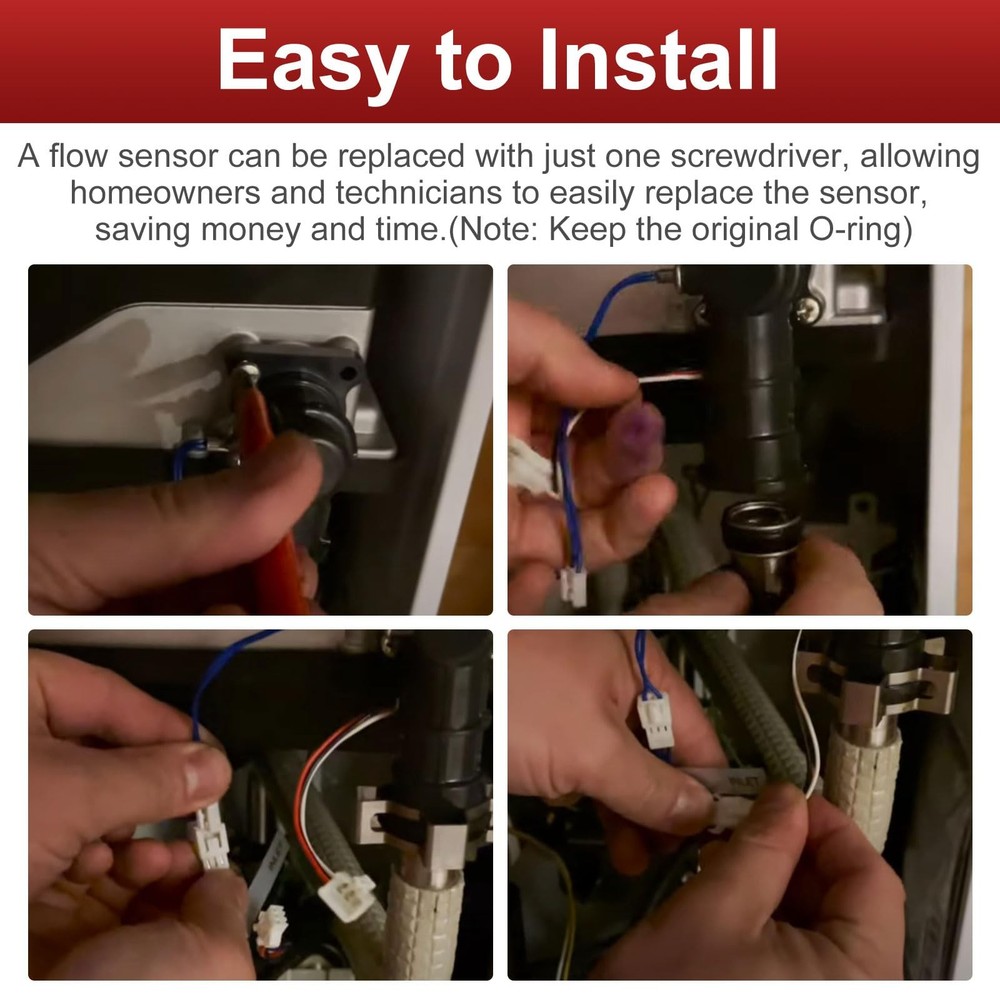 Easy to Install

A flow sensor can be replaced with just one screwdriver, allowing homeowners and technicians to easily replace the sensor, saving money and time.(Note: Keep the original O-ring)