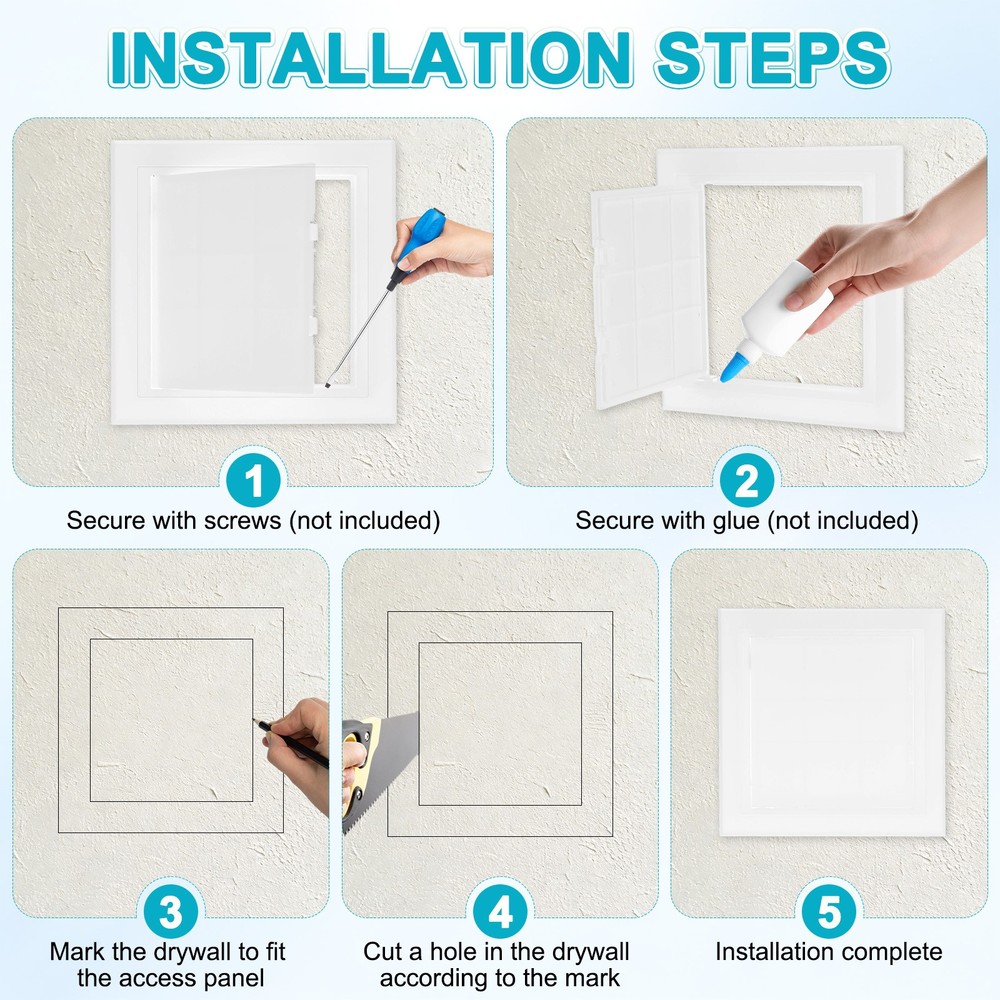 INSTALLATION STEPS

1
Secure with screws (not included)

2
Secure with glue (not included)

3
Mark the drywall to fit the access panel

4
Cut a hole in the drywall according to the mark

5
Installation complete