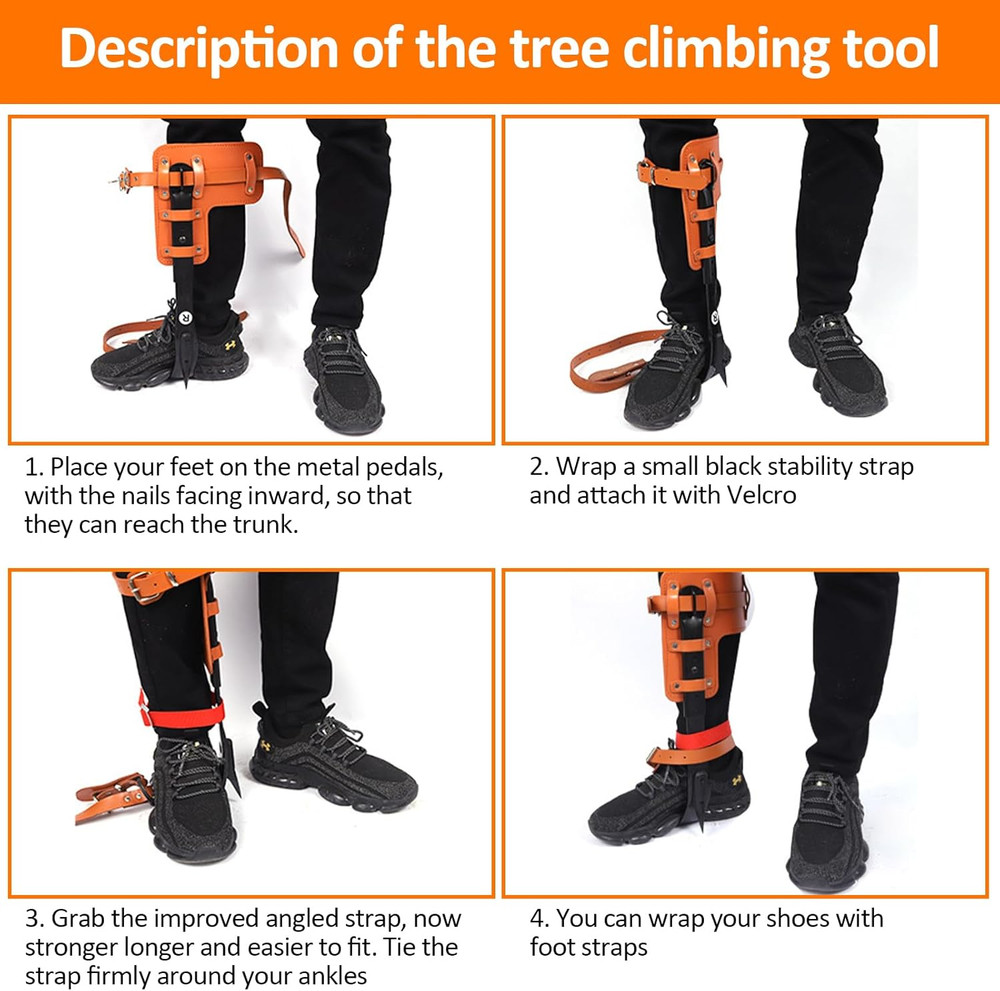 Description of the tree climbing tool

1. Place your feet on the metal pedals, with the nails facing inward, so that they can reach the trunk.

2. Wrap a small black stability strap and attach it with Velcro

3. Grab the improved angled strap, now stronger longer and easier to fit. Tie the strap firmly around your ankles

4. You can wrap your shoes with foot straps