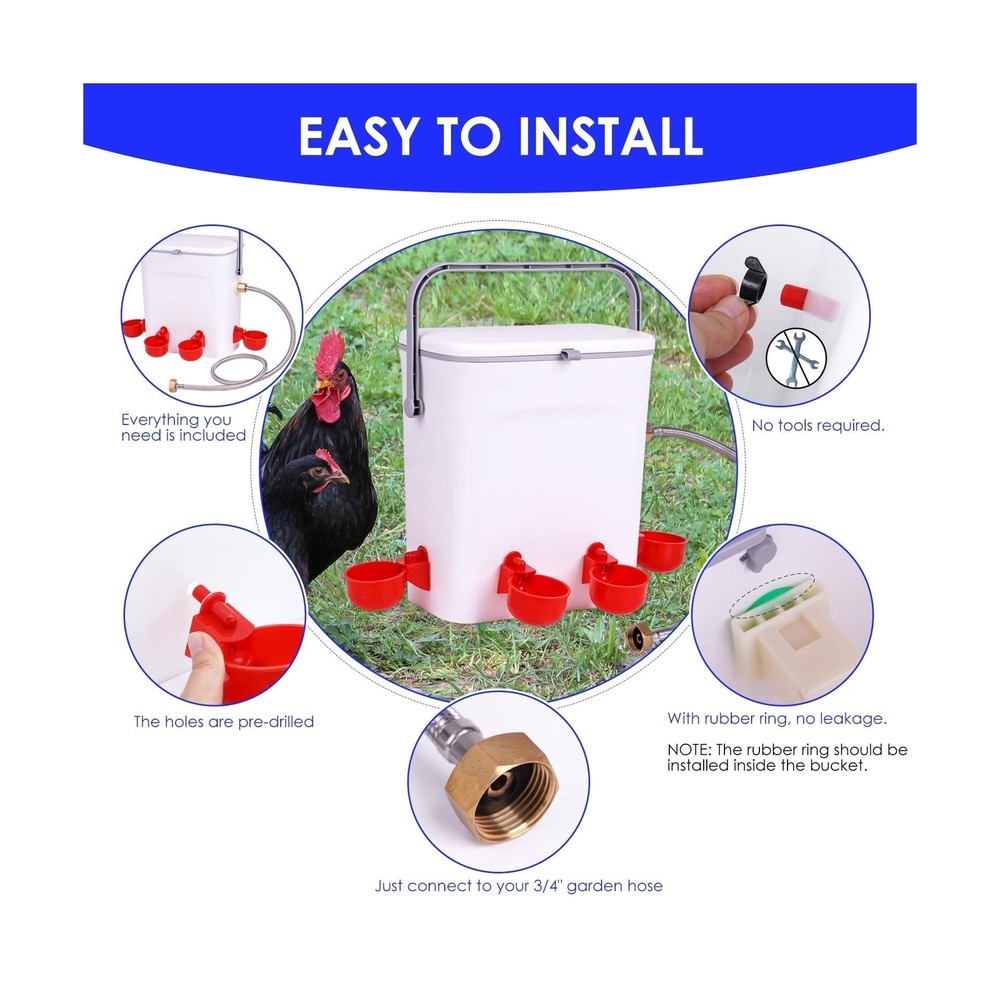 EASY TO INSTALL

Everything you need is included

No tools required.

The holes are pre-drilled

With rubber ring, no leakage.

NOTE: The rubber ring should be installed inside the bucket.

Just connect to your 3/4" garden hose