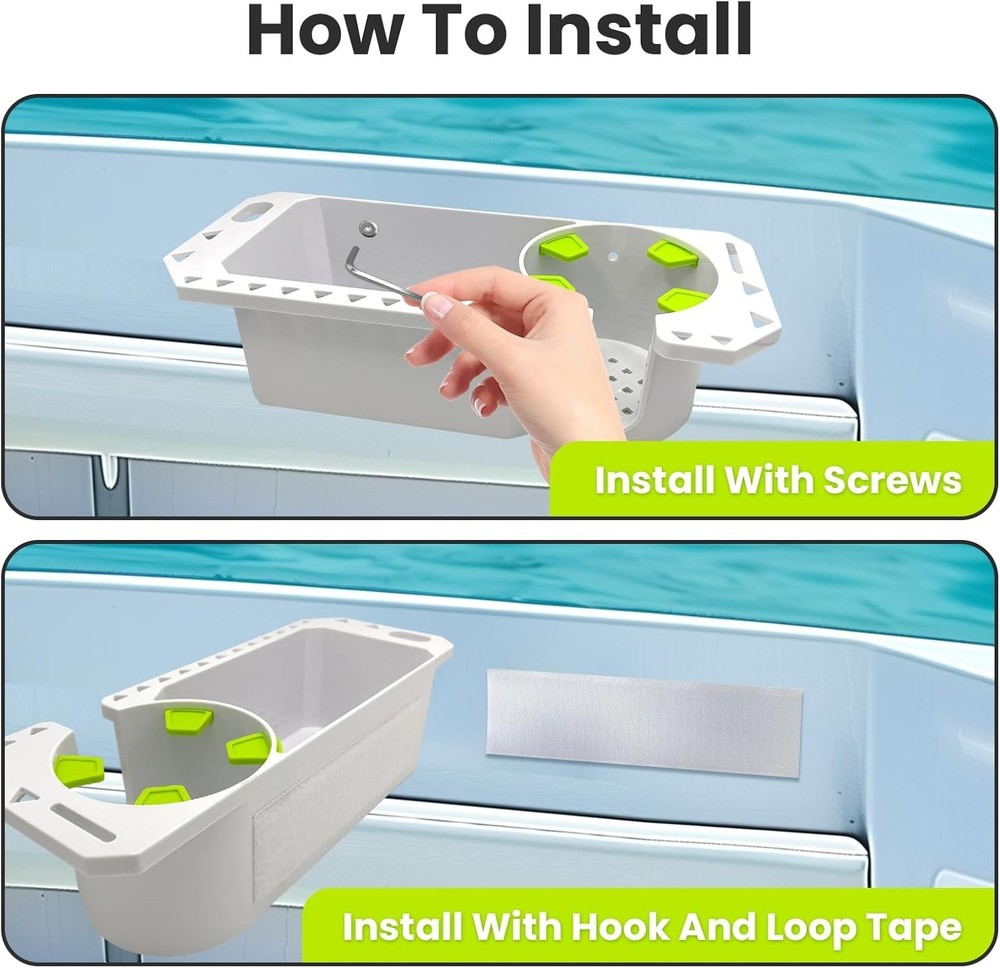 How To Install

Install With Screws

Install With Hook And Loop Tape