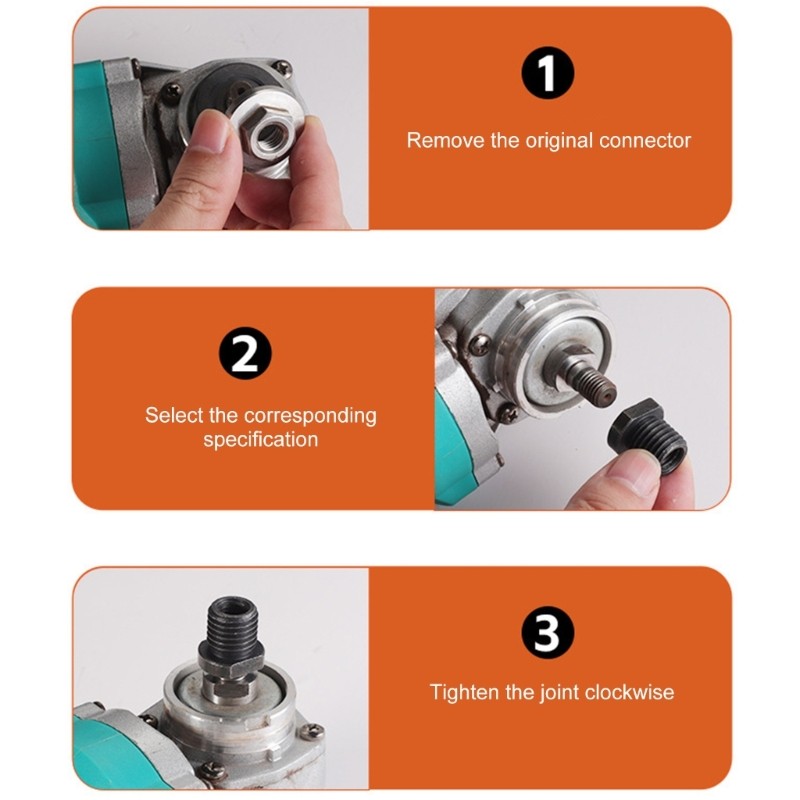 1
Remove the original connector

2
Select the corresponding specification

3
Tighten the joint clockwise