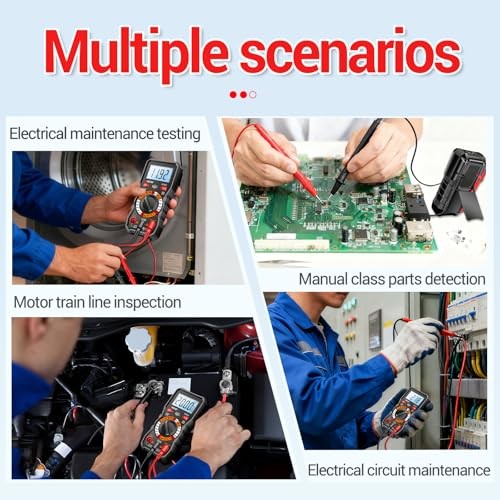 Multiple scenarios

Electrical maintenance testing

1192

Manual class parts detection

Motor train line inspection

2000

Electrical circuit maintenance