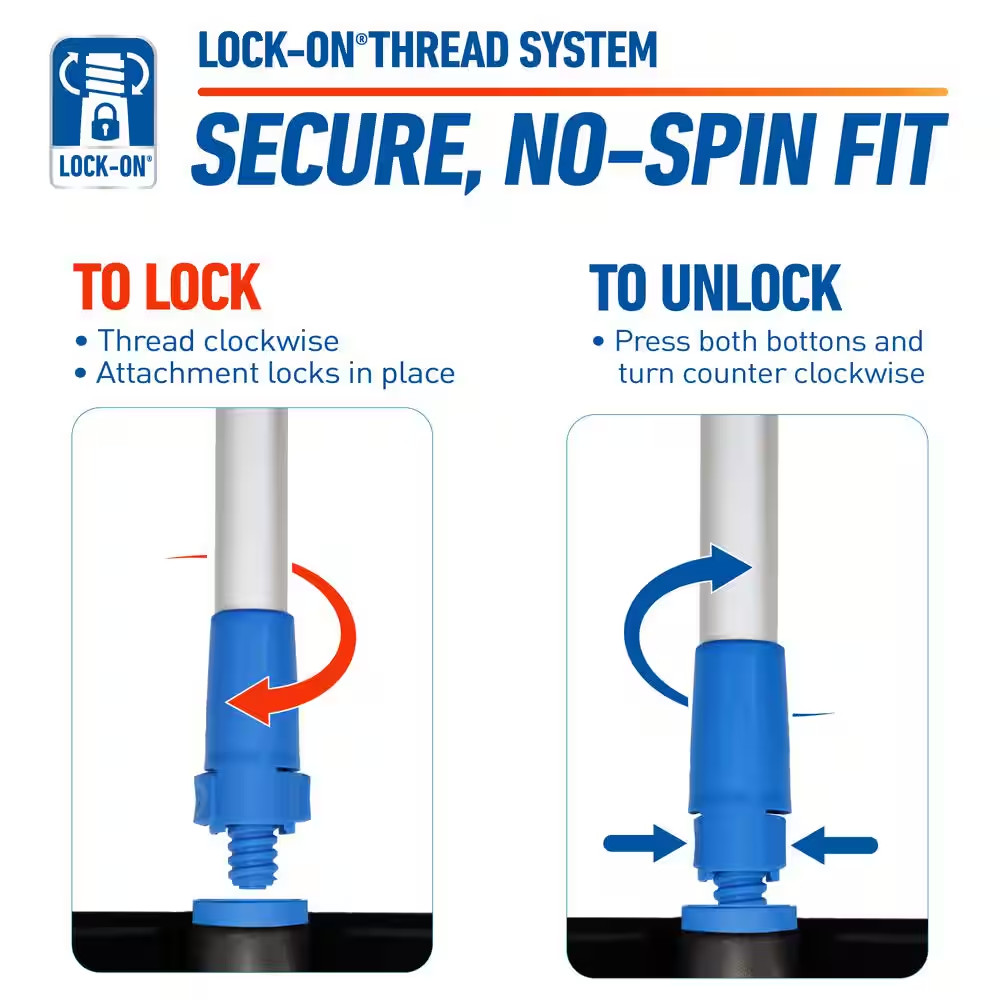 LOCK-ON®

LOCK-ON® THREAD SYSTEM

SECURE, NO-SPIN FIT

TO LOCK
• Thread clockwise
• Attachment locks in place

TO UNLOCK
• Press both bottons and turn counter clockwise