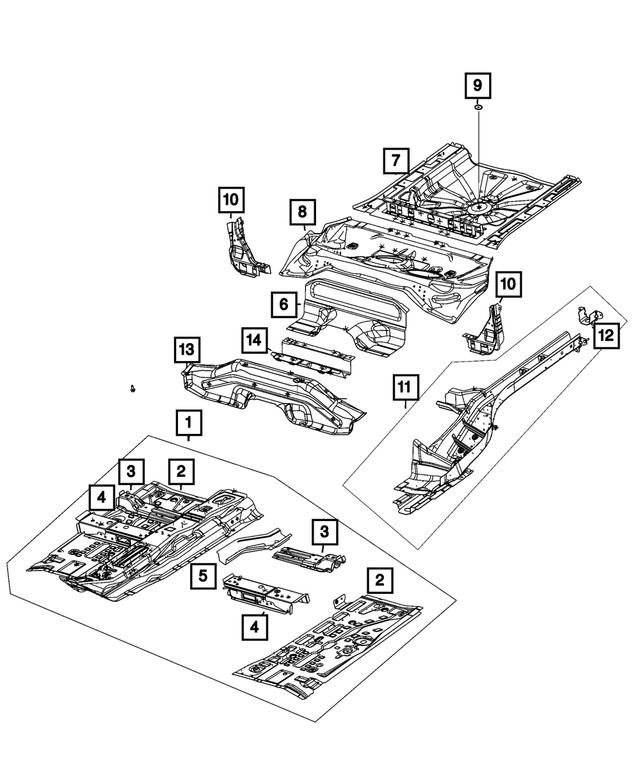 9
7
10
8
10
6
12
13
14
11
1
3
2
4
3
5
2
4