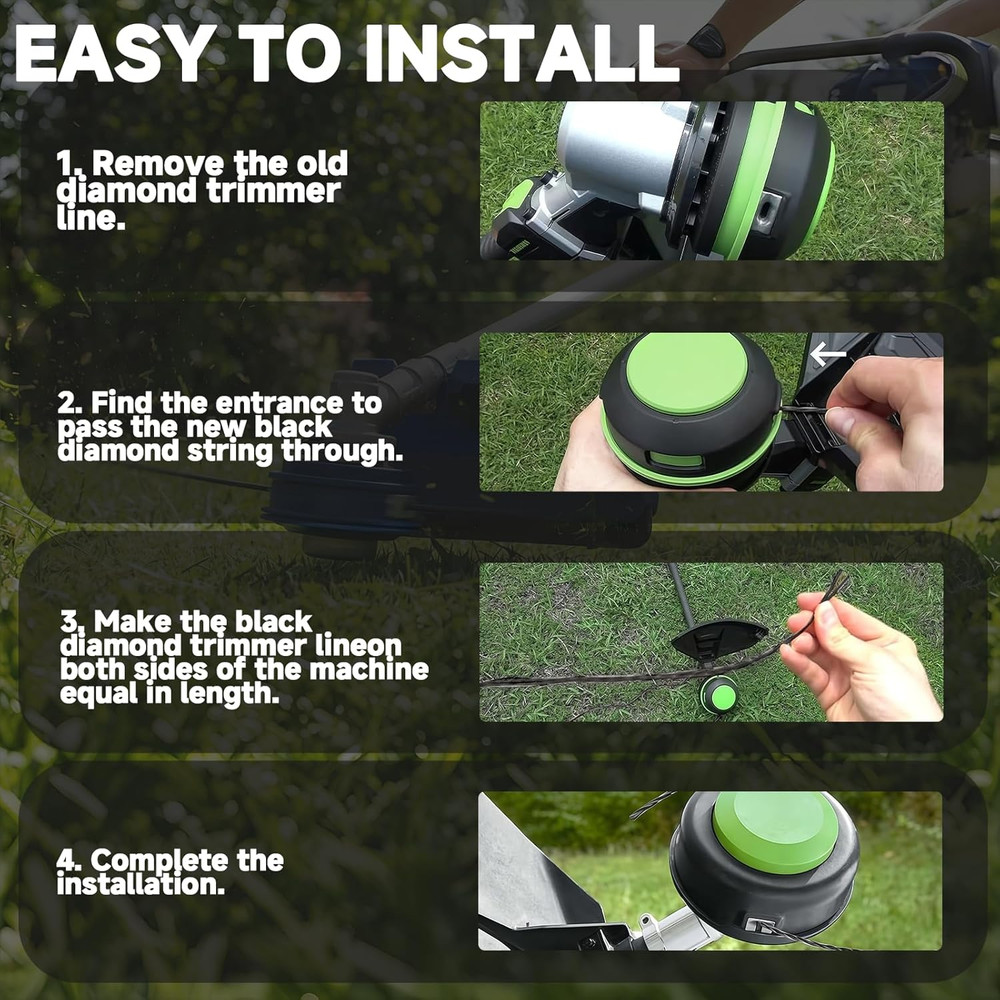 EASY TO INSTALL

1. Remove the old diamond trimmer line.

2. Find the entrance to pass the new black diamond string through.

3. Make the black diamond trimmer lineon both sides of the machine equal in length.

4. Complete the installation.